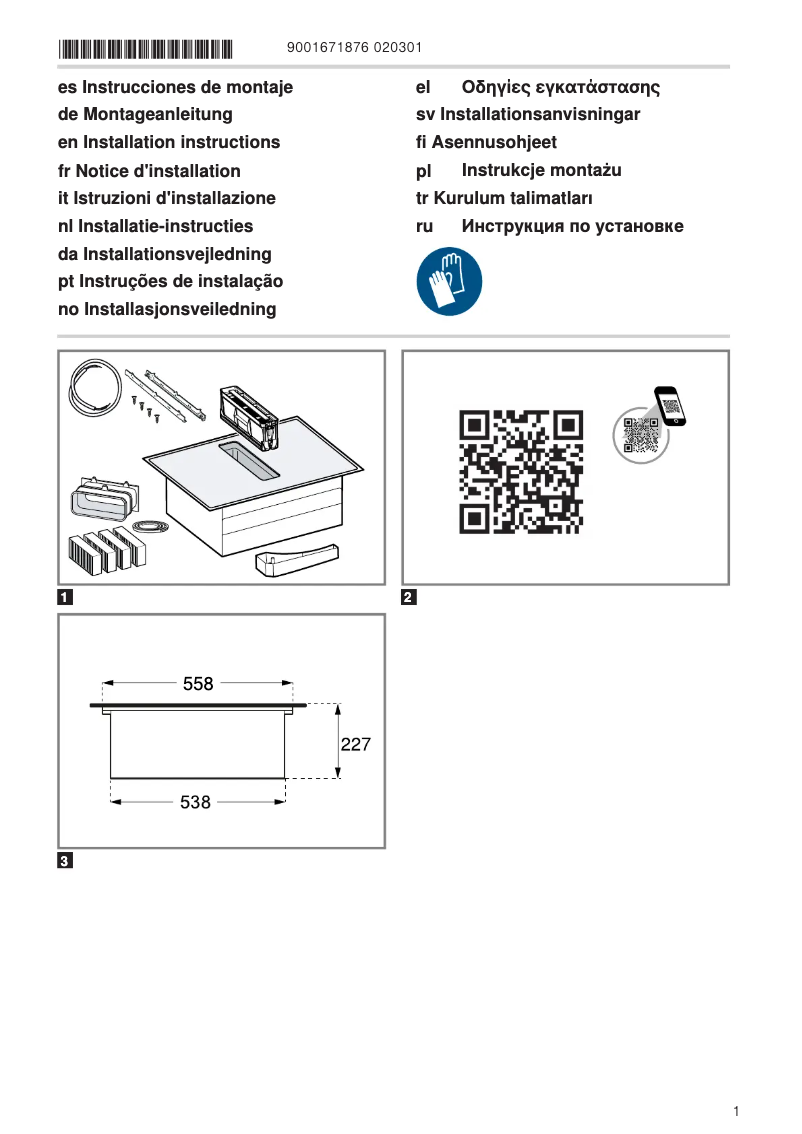 9001671876 020301

es Instrucciones de montaje
de Montageanleitung
en Installation instructions
fr Notice d'installation
it Istruzioni d'installazione
nl Installatie-instructies
da Installationsvejledning
pt Instruções de instalação
no Installasjonsveiledning

el Οδηγίες εγκατάστασης
sv Installationsanvisningar
fi Asennusohjeet
pl Instrukcje montażu
tr Kurulum talimatları
ru Инструкция по установке

1

2

558

227

538

3

1