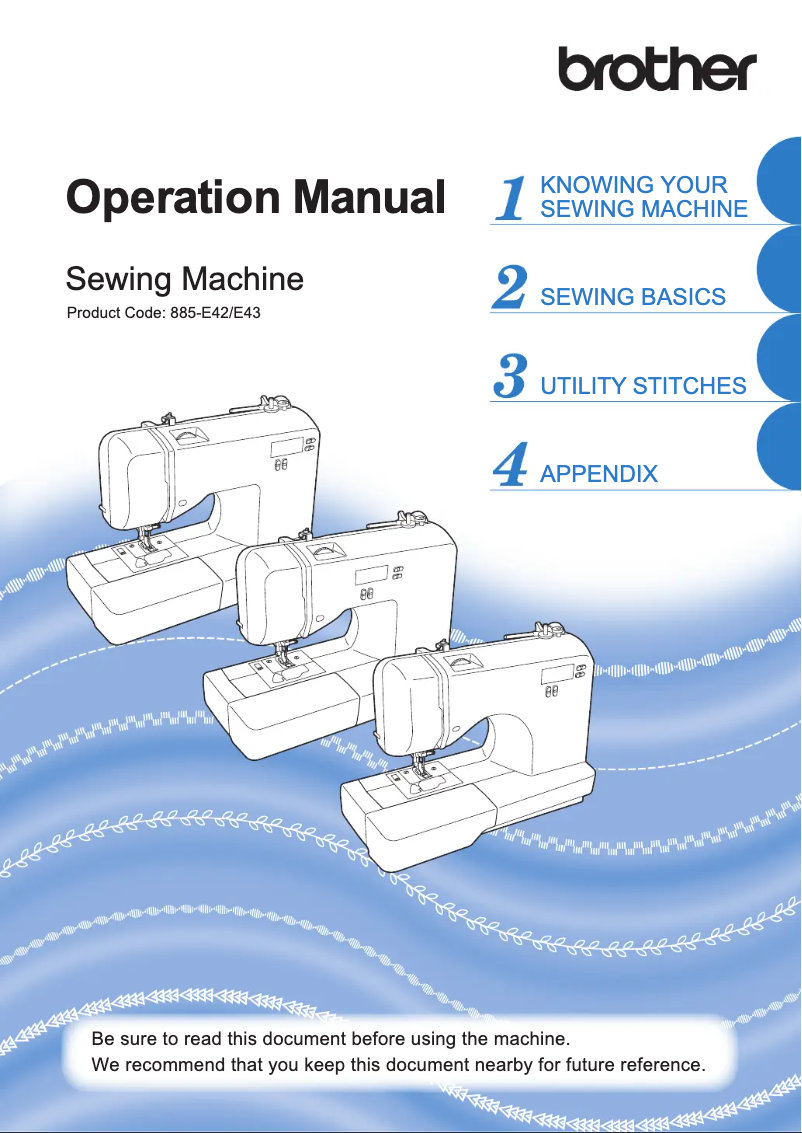 brother

Operation Manual

Sewing Machine

Product Code: 885-E42/E43

1 KNOWING YOUR SEWING MACHINE

2 SEWING BASICS

3 UTILITY STITCHES

4 APPENDIX

Be sure to read this document before using the machine.
We recommend that you keep this document nearby for future reference.