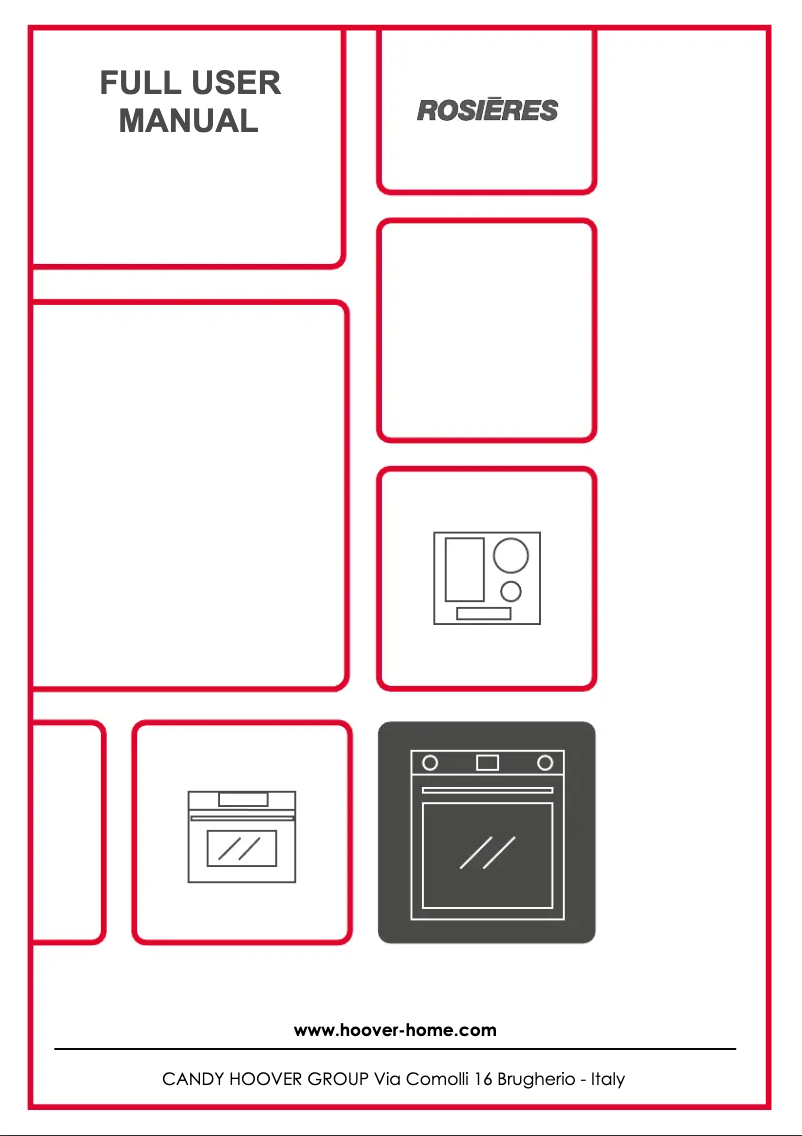 FULL USER MANUAL

ROSIĒRES

www.hoover-home.com

CANDY HOOVER GROUP Via Comolli 16 Brugherio - Italy