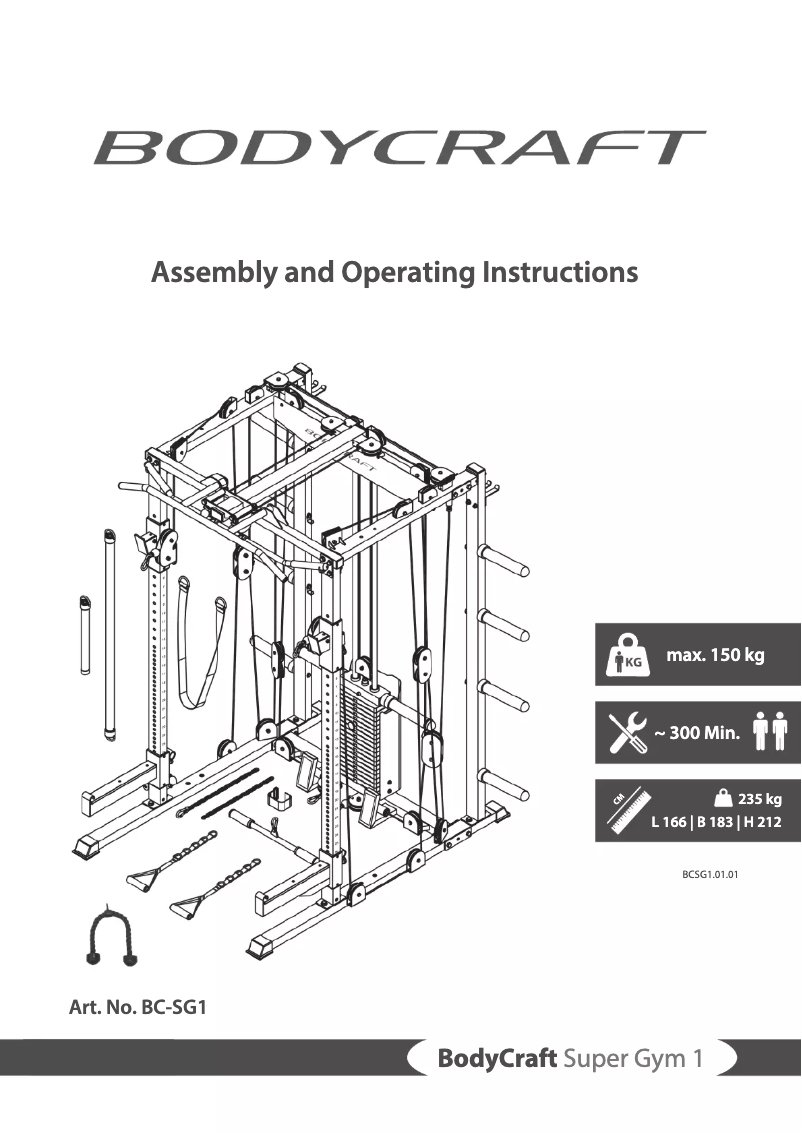 BODYCRAFT

Assembly and Operating Instructions

BODYCRAFT

KG max. 150 kg

~ 300 Min.

CM 235 kg
L 166 | B 183 | H 212

BCSG1.01.01

Art. No. BC-SG1

BodyCraft Super Gym 1