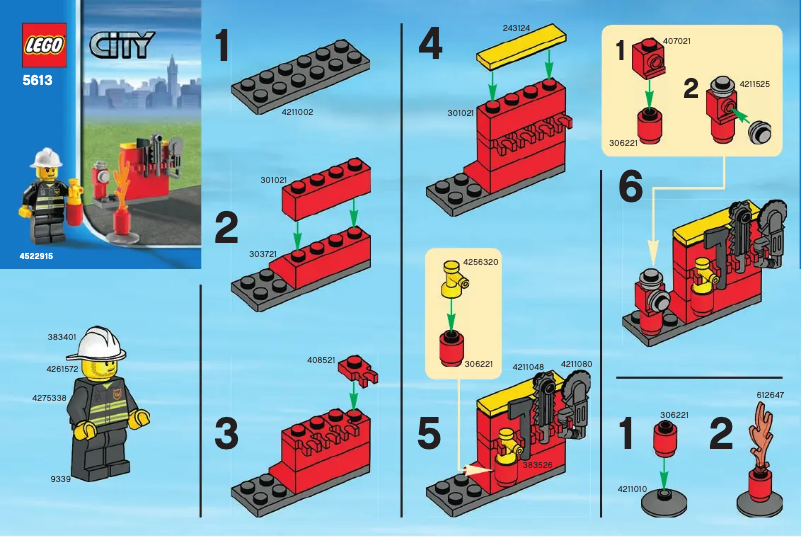 LEGO
CITY
5613
4522915

383401
4261572
4275338
9339

1
4211002

2
301021
303721

3
408521

4
243124
301021

5
4256320
306221
4211048
4211080
383526

1
407021
306221
2
4211525

6

1
306221
4211010
2
612647