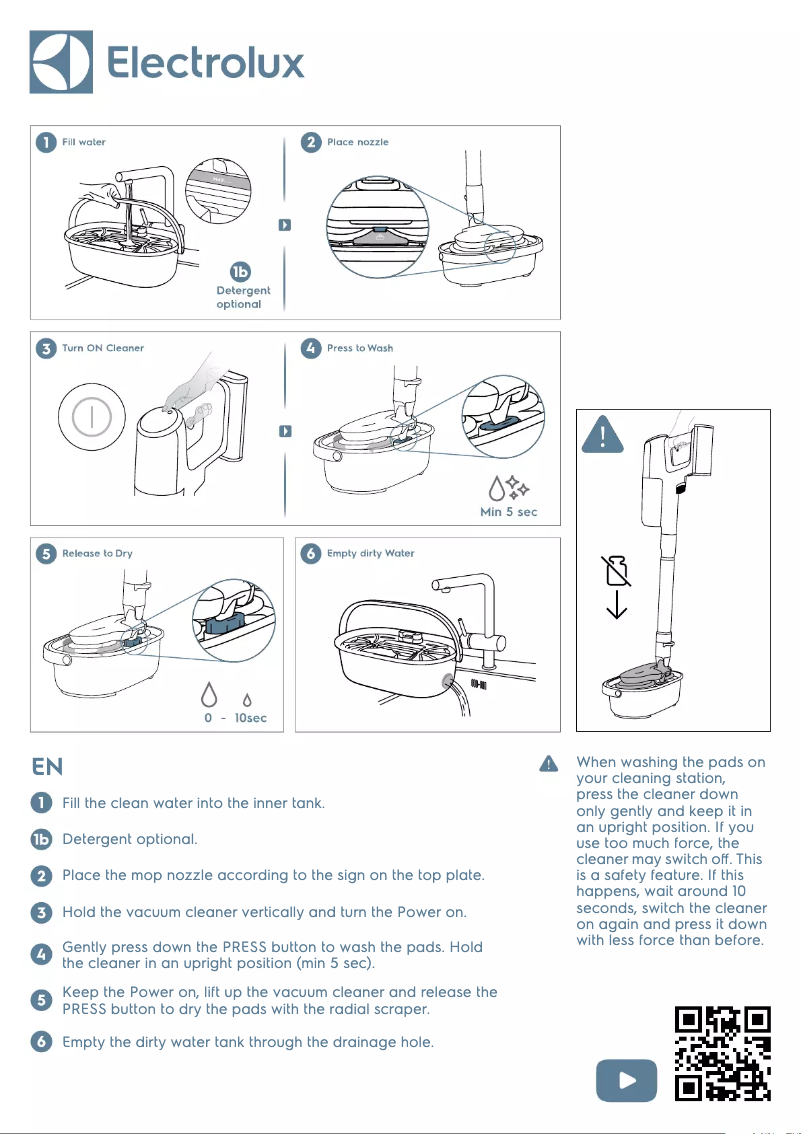 Electrolux

1 Fill water

MAX

1b Detergent optional

2 Place nozzle

3 Turn ON Cleaner

4 Press to Wash

Min 5 sec

5 Release to Dry

0 - 10sec

6 Empty dirty Water

!

EN

1 Fill the clean water into the inner tank.

1b Detergent optional.

2 Place the mop nozzle according to the sign on the top plate.

3 Hold the vacuum cleaner vertically and turn the Power on.

4 Gently press down the PRESS button to wash the pads. Hold the cleaner in an upright position (min 5 sec).

5 Keep the Power on, lift up the vacuum cleaner and release the PRESS button to dry the pads with the radial scraper.

6 Empty the dirty water tank through the drainage hole.

When washing the pads on your cleaning station, press the cleaner down only gently and keep it in an upright position. If you use too much force, the cleaner may switch off. This is a safety feature. If this happens, wait around 10 seconds, switch the cleaner on again and press it down with less force than before.