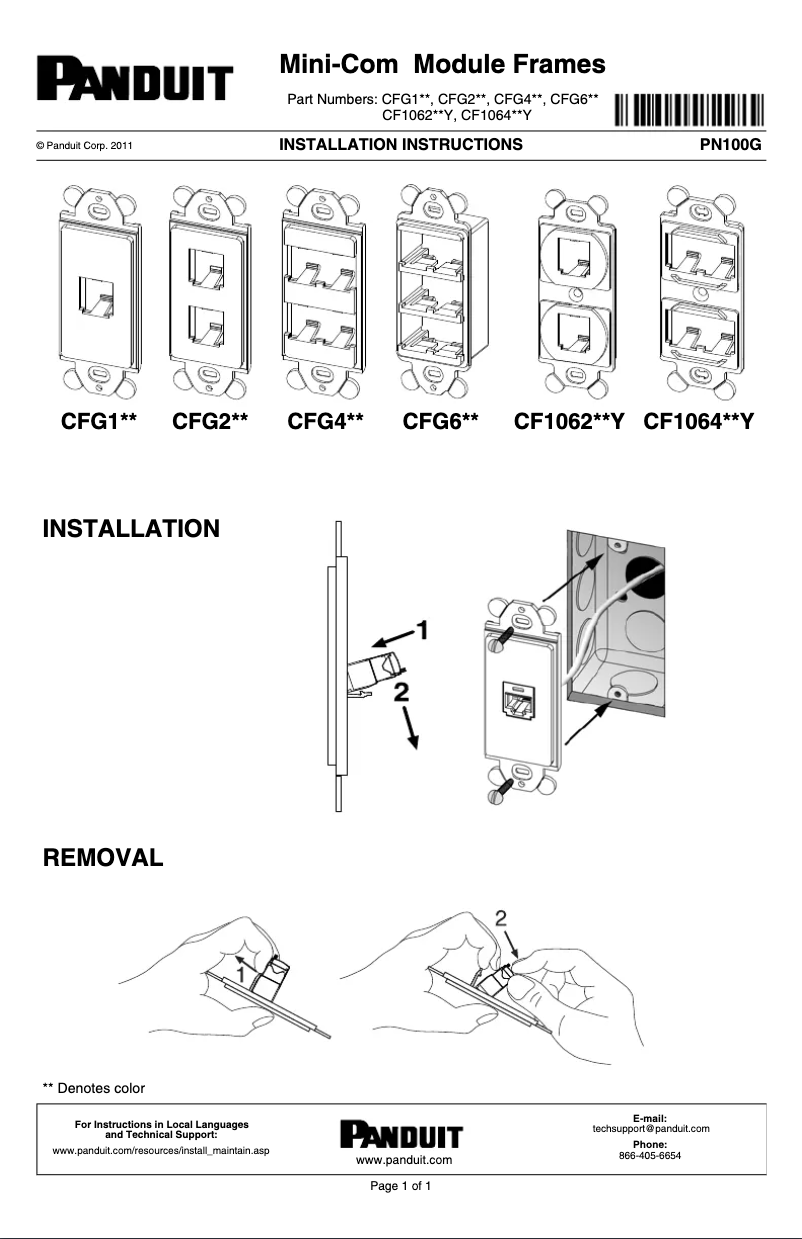 PANDUIT

Mini-Com Module Frames

Part Numbers: CFG1**, CFG2**, CFG4**, CFG6**
CF1062**Y, CF1064**Y

© Panduit Corp. 2011

INSTALLATION INSTRUCTIONS

PN100G

CFG1** CFG2** CFG4** CFG6** CF1062**Y CF1064**Y

INSTALLATION

1

2

REMOVAL

1

2

** Denotes color

For Instructions in Local Languages and Technical Support:
www.panduit.com/resources/install_maintain.asp

PANDUIT
www.panduit.com

E-mail:
techsupport@panduit.com
Phone:
866-405-6654

Page 1 of 1