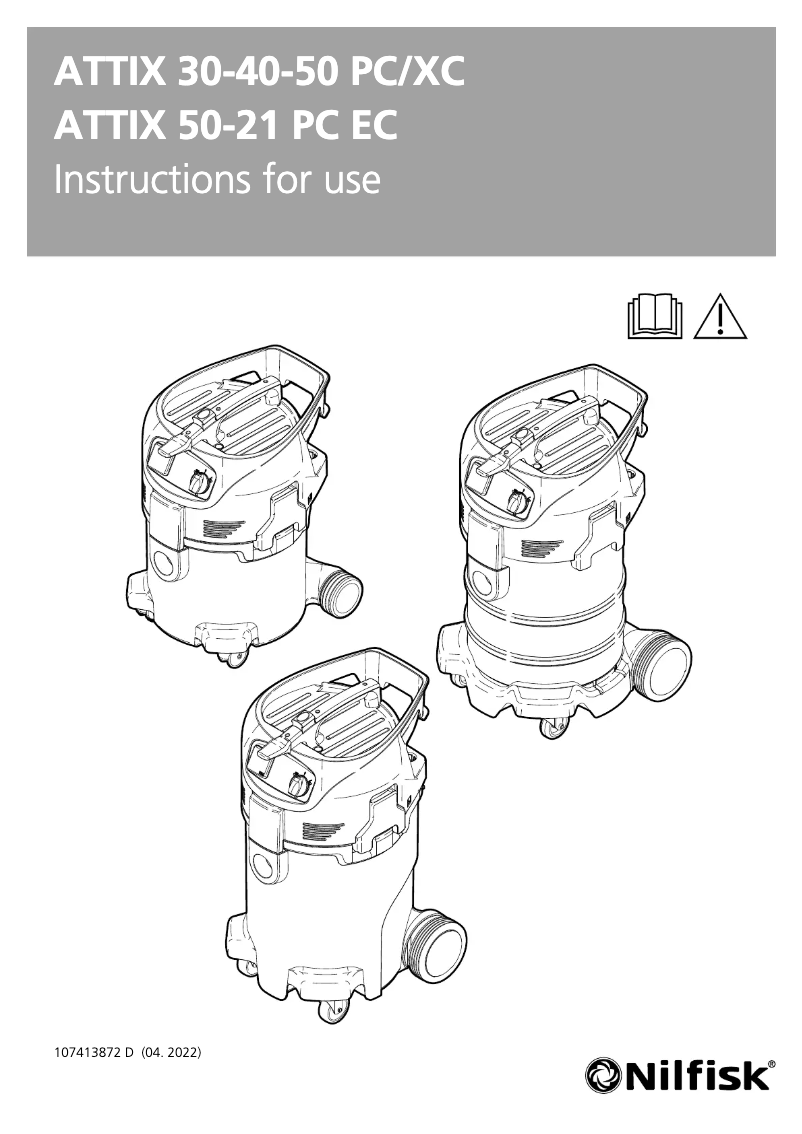 ATTIX 30-40-50 PC/XC
ATTIX 50-21 PC EC
Instructions for use

107413872 D (04. 2022)

Nilfisk®