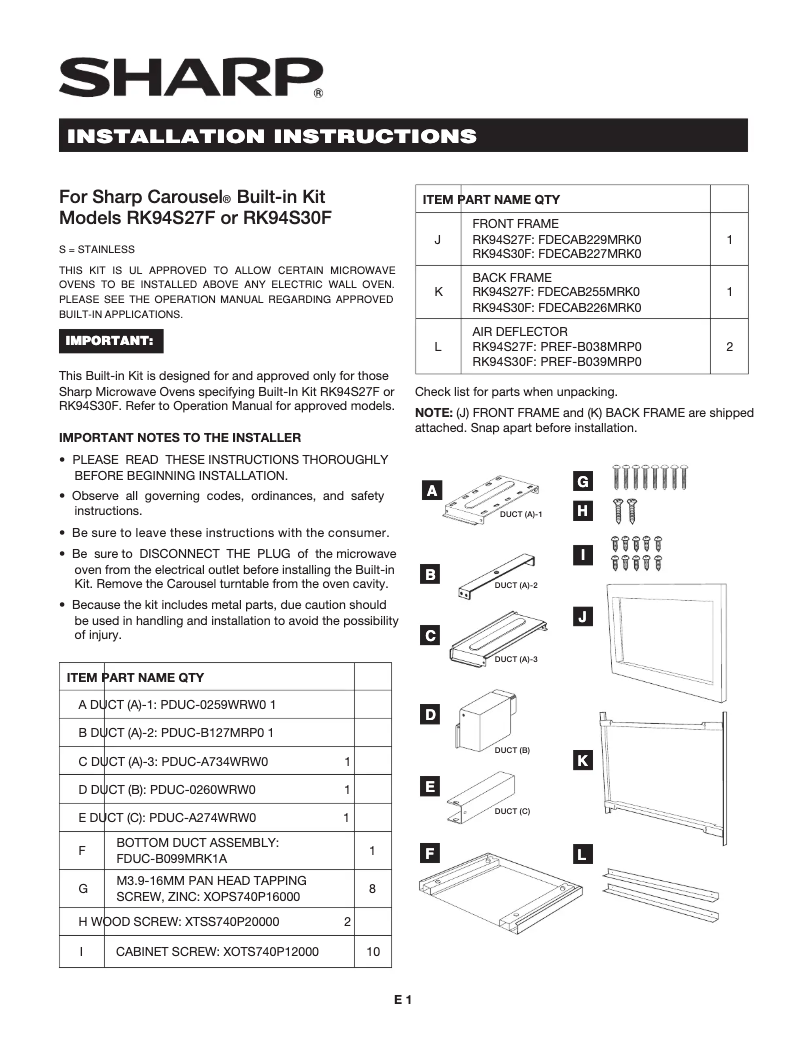 SHARP®

INSTALLATION INSTRUCTIONS

For Sharp Carousel® Built-in Kit Models RK94S27F or RK94S30F

S = STAINLESS

THIS KIT IS UL APPROVED TO ALLOW CERTAIN MICROWAVE OVENS TO BE INSTALLED ABOVE ANY ELECTRIC WALL OVEN. PLEASE SEE THE OPERATION MANUAL REGARDING APPROVED BUILT-IN APPLICATIONS.

IMPORTANT:

This Built-in Kit is designed for and approved only for those Sharp Microwave Ovens specifying Built-In Kit RK94S27F or RK94S30F. Refer to Operation Manual for approved models.

IMPORTANT NOTES TO THE INSTALLER

• PLEASE READ THESE INSTRUCTIONS THOROUGHLY BEFORE BEGINNING INSTALLATION.
• Observe all governing codes, ordinances, and safety instructions.
• Be sure to leave these instructions with the consumer.
• Be sure to DISCONNECT THE PLUG of the microwave oven from the electrical outlet before installing the Built-in Kit. Remove the Carousel turntable from the oven cavity.
• Because the kit includes metal parts, due caution should be used in handling and installation to avoid the possibility of injury.

| ITEM | PART NAME | QTY |
|---|---|---|
| A | DUCT (A)-1: PDUC-0259WRW0 | 1 |
| B | DUCT (A)-2: PDUC-B127MRP0 | 1 |
| C | DUCT (A)-3: PDUC-A734WRW0 | 1 |
| D | DUCT (B): PDUC-0260WRW0 | 1 |
| E | DUCT (C): PDUC-A274WRW0 | 1 |
| F | BOTTOM DUCT ASSEMBLY: FDUC-B099MRK1A | 1 |
| G | M3.9-16MM PAN HEAD TAPPING SCREW, ZINC: XOPS740P16000 | 8 |
| H | WOOD SCREW: XTSS740P20000 | 2 |
| I | CABINET SCREW: XOTS740P12000 | 10 |

| ITEM | PART NAME | QTY |
|---|---|---|
| J | FRONT FRAME RK94S27F: FDECAB229MRK0 RK94S30F: FDECAB227MRK0 | 1 |
| K | BACK FRAME RK94S27F: FDECAB255MRK0 RK94S30F: FDECAB226MRK0 | 1 |
| L | AIR DEFLECTOR RK94S27F: PREF-B038MRP0 RK94S30F: PREF-B039MRP0 | 2 |

Check list for parts when unpacking.

NOTE: (J) FRONT FRAME and (K) BACK FRAME are shipped attached. Snap apart before installation.

A DUCT (A)-1
B DUCT (A)-2
C DUCT (A)-3
D DUCT (B)
E DUCT (C)
F
G
H
I
J
K
L

E 1