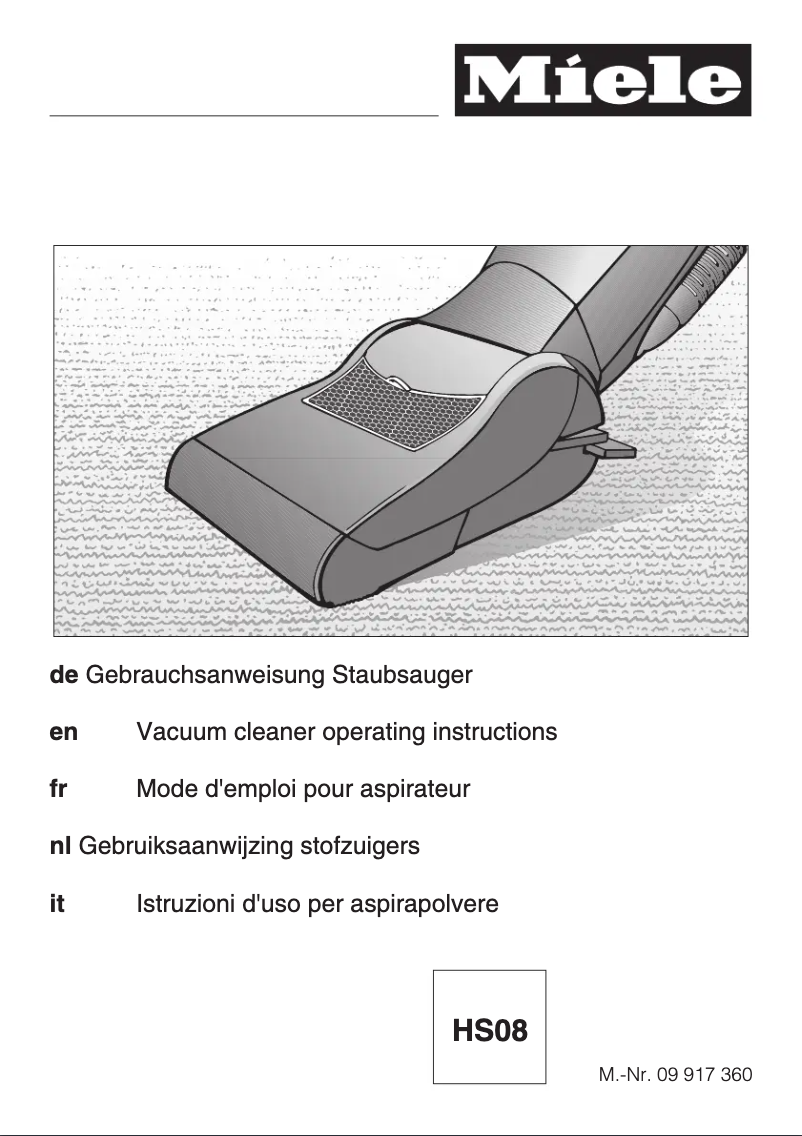 Miele

de Gebrauchsanweisung Staubsauger

en Vacuum cleaner operating instructions

fr Mode d'emploi pour aspirateur

nl Gebruiksaanwijzing stofzuigers

it Istruzioni d'uso per aspirapolvere

HS08

M.-Nr. 09 917 360