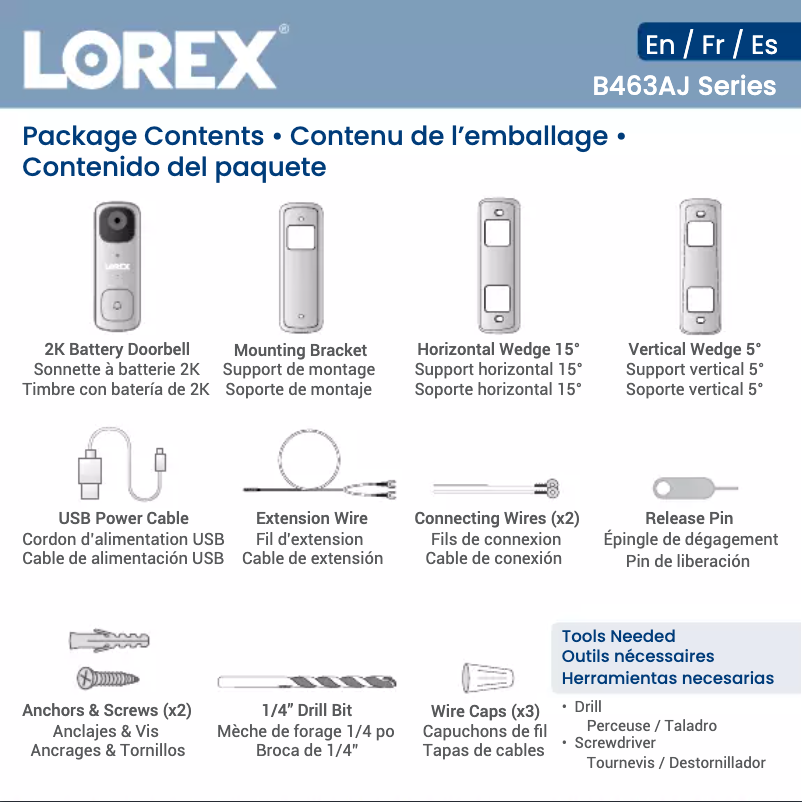 LOREX®

En / Fr / Es
B463AJ Series

Package Contents • Contenu de l'emballage • Contenido del paquete

LOREX

2K Battery Doorbell
Sonnette à batterie 2K
Timbre con batería de 2K

Mounting Bracket
Support de montage
Soporte de montaje

Horizontal Wedge 15°
Support horizontal 15°
Soporte horizontal 15°

Vertical Wedge 5°
Support vertical 5°
Soporte vertical 5°

USB Power Cable
Cordon d'alimentation USB
Cable de alimentación USB

Extension Wire
Fil d'extension
Cable de extensión

Connecting Wires (x2)
Fils de connexion
Cable de conexión

Release Pin
Épingle de dégagement
Pin de liberación

Anchors & Screws (x2)
Anclajes & Vis
Ancrages & Tornillos

1/4" Drill Bit
Mèche de forage 1/4 po
Broca de 1/4"

Wire Caps (x3)
Capuchons de fil
Tapas de cables

Tools Needed
Outils nécessaires
Herramientas necesarias

• Drill
Perceuse / Taladro
• Screwdriver
Tournevis / Destornillador