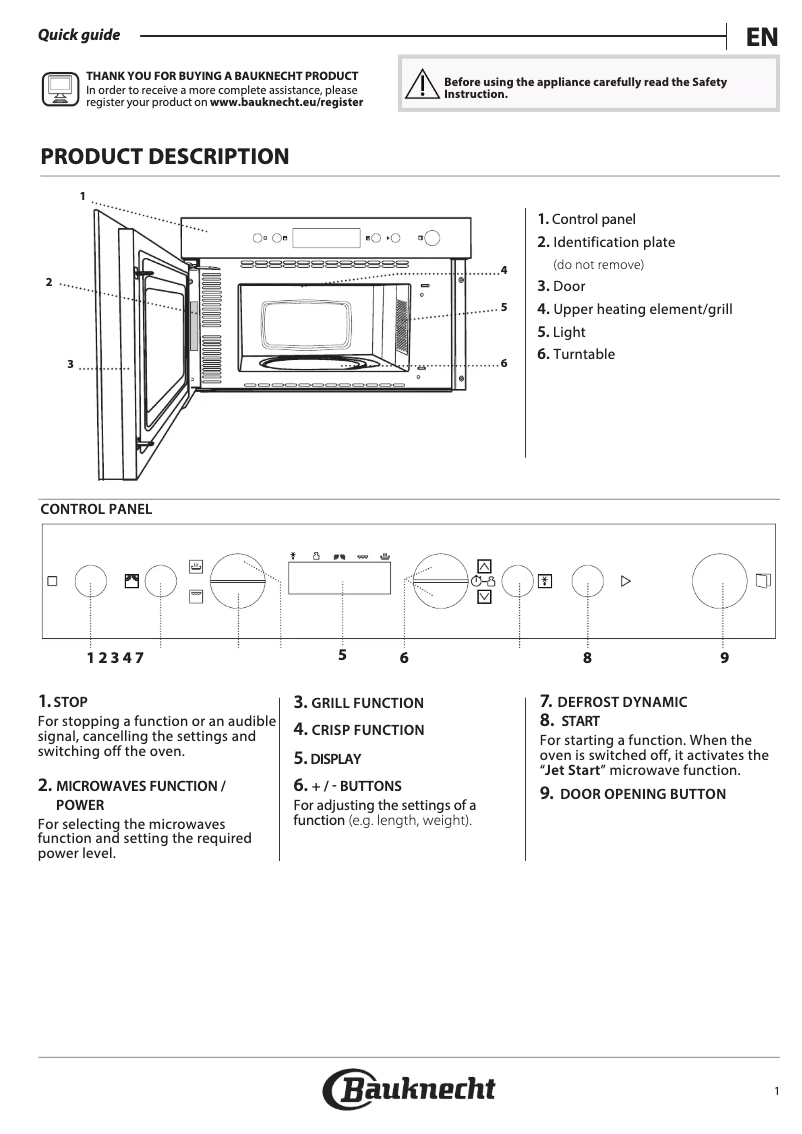 Quick guide

EN

THANK YOU FOR BUYING A BAUKNECHT PRODUCT
In order to receive a more complete assistance, please register your product on www.bauknecht.eu/register

Before using the appliance carefully read the Safety Instruction.

PRODUCT DESCRIPTION

1
2
3
4
5
6

1. Control panel
2. Identification plate
(do not remove)
3. Door
4. Upper heating element/grill
5. Light
6. Turntable

CONTROL PANEL

1 2 3 4 7
5
6
8
9

1. STOP
For stopping a function or an audible signal, cancelling the settings and switching off the oven.

2. MICROWAVES FUNCTION / POWER
For selecting the microwaves function and setting the required power level.

3. GRILL FUNCTION
4. CRISP FUNCTION
5. DISPLAY
6. + / - BUTTONS
For adjusting the settings of a function (e.g. length, weight).

7. DEFROST DYNAMIC
8. START
For starting a function. When the oven is switched off, it activates the "Jet Start" microwave function.
9. DOOR OPENING BUTTON

Bauknecht

1