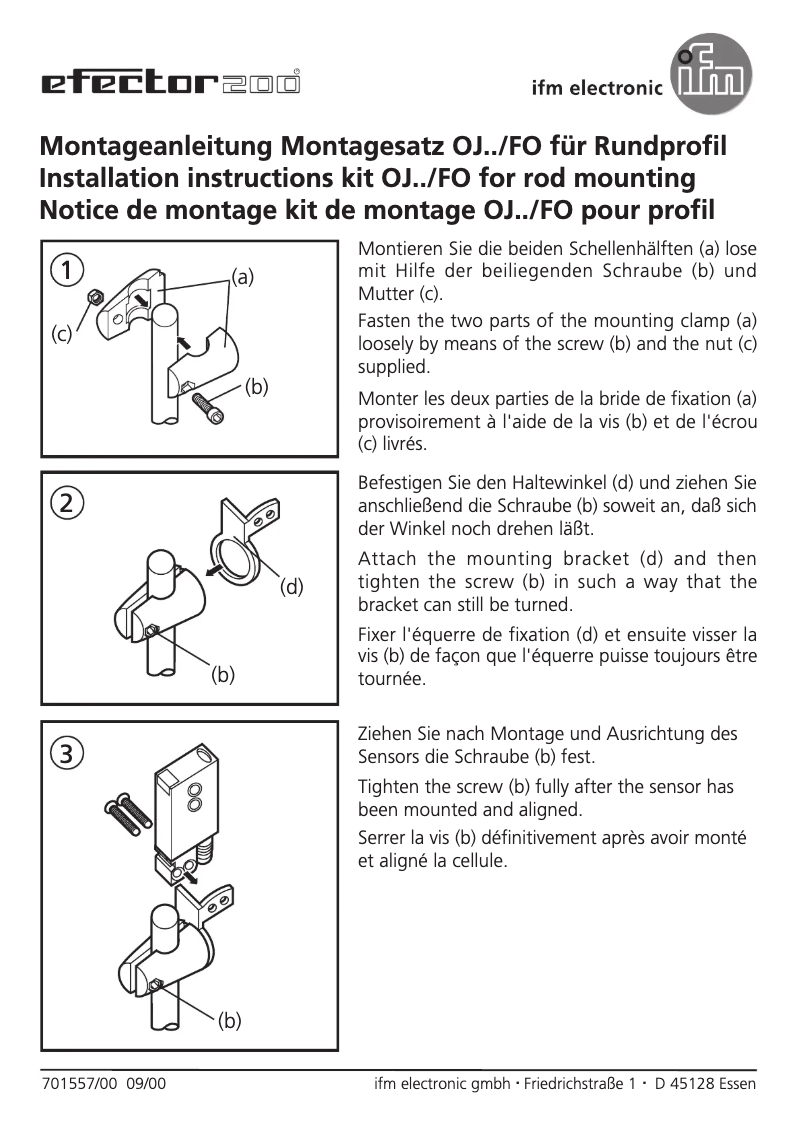 efector200®

ifm electronic

ifm

Montageanleitung Montagesatz OJ../FO für Rundprofil
Installation instructions kit OJ../FO for rod mounting
Notice de montage kit de montage OJ../FO pour profil

1
(a)
(c)
(b)

Montieren Sie die beiden Schellenhälften (a) lose mit Hilfe der beiliegenden Schraube (b) und Mutter (c).

Fasten the two parts of the mounting clamp (a) loosely by means of the screw (b) and the nut (c) supplied.

Monter les deux parties de la bride de fixation (a) provisoirement à l'aide de la vis (b) et de l'écrou (c) livrés.

2
(d)
(b)

Befestigen Sie den Haltewinkel (d) und ziehen Sie anschließend die Schraube (b) soweit an, daß sich der Winkel noch drehen läßt.

Attach the mounting bracket (d) and then tighten the screw (b) in such a way that the bracket can still be turned.

Fixer l'équerre de fixation (d) et ensuite visser la vis (b) de façon que l'équerre puisse toujours être tournée.

3
(b)

Ziehen Sie nach Montage und Ausrichtung des Sensors die Schraube (b) fest.

Tighten the screw (b) fully after the sensor has been mounted and aligned.

Serrer la vis (b) définitivement après avoir monté et aligné la cellule.

701557/00 09/00

ifm electronic gmbh · Friedrichstraße 1 · D 45128 Essen