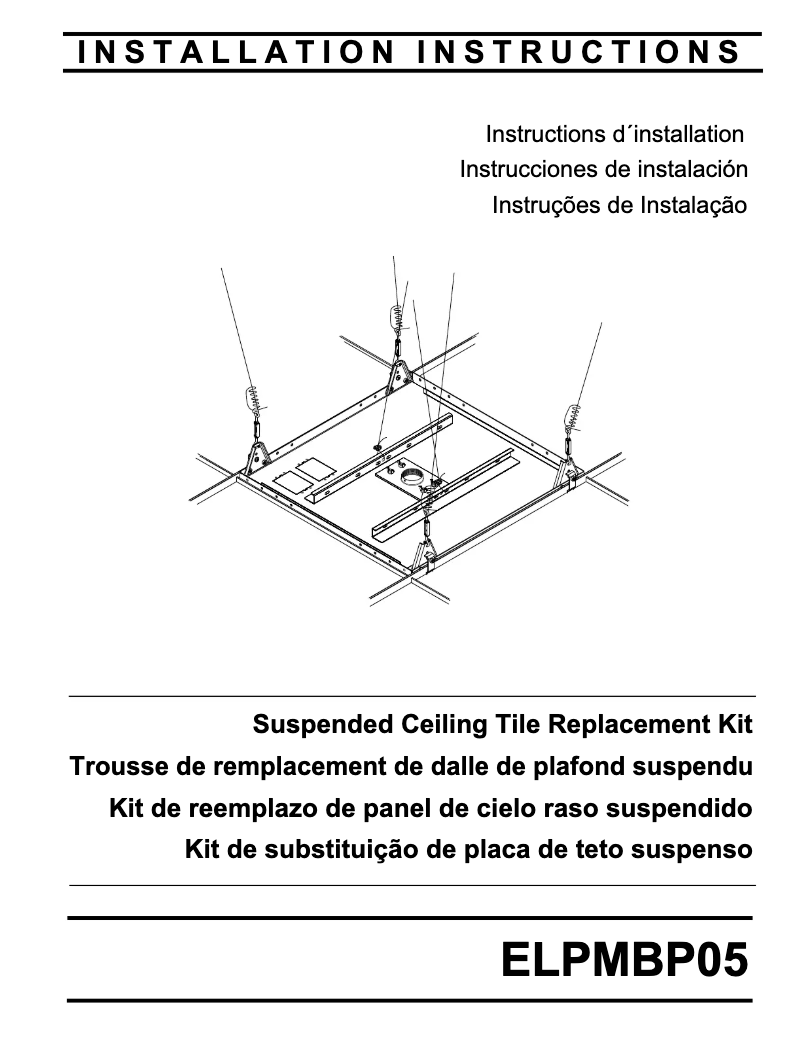 INSTALLATION INSTRUCTIONS

Instructions d´installation
Instrucciones de instalación
Instruções de Instalação

Suspended Ceiling Tile Replacement Kit
Trousse de remplacement de dalle de plafond suspendu
Kit de reemplazo de panel de cielo raso suspendido
Kit de substituição de placa de teto suspenso

ELPMBP05