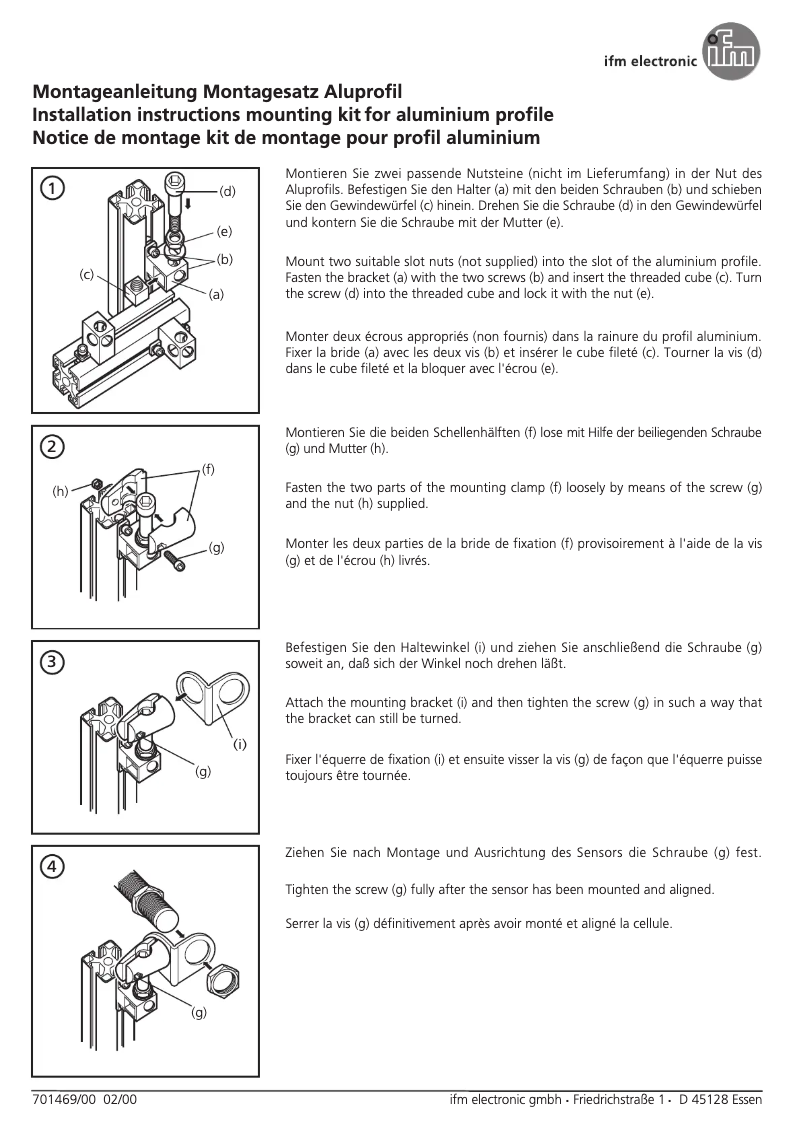 ifm electronic

ifm

Montageanleitung Montagesatz Aluprofil
Installation instructions mounting kit for aluminium profile
Notice de montage kit de montage pour profil aluminium

1

(d)
(e)
(b)
(c)
(a)

Montieren Sie zwei passende Nutsteine (nicht im Lieferumfang) in der Nut des Aluprofils. Befestigen Sie den Halter (a) mit den beiden Schrauben (b) und schieben Sie den Gewindewürfel (c) hinein. Drehen Sie die Schraube (d) in den Gewindewürfel und kontern Sie die Schraube mit der Mutter (e).

Mount two suitable slot nuts (not supplied) into the slot of the aluminium profile. Fasten the bracket (a) with the two screws (b) and insert the threaded cube (c). Turn the screw (d) into the threaded cube and lock it with the nut (e).

Monter deux écrous appropriés (non fournis) dans la rainure du profil aluminium. Fixer la bride (a) avec les deux vis (b) et insérer le cube fileté (c). Tourner la vis (d) dans le cube fileté et la bloquer avec l'écrou (e).

2

(f)
(h)
(g)

Montieren Sie die beiden Schellenhälften (f) lose mit Hilfe der beiliegenden Schraube (g) und Mutter (h).

Fasten the two parts of the mounting clamp (f) loosely by means of the screw (g) and the nut (h) supplied.

Monter les deux parties de la bride de fixation (f) provisoirement à l'aide de la vis (g) et de l'écrou (h) livrés.

3

(i)
(g)

Befestigen Sie den Haltewinkel (i) und ziehen Sie anschließend die Schraube (g) soweit an, daß sich der Winkel noch drehen läßt.

Attach the mounting bracket (i) and then tighten the screw (g) in such a way that the bracket can still be turned.

Fixer l'équerre de fixation (i) et ensuite visser la vis (g) de façon que l'équerre puisse toujours être tournée.

4

(g)

Ziehen Sie nach Montage und Ausrichtung des Sensors die Schraube (g) fest.

Tighten the screw (g) fully after the sensor has been mounted and aligned.

Serrer la vis (g) définitivement après avoir monté et aligné la cellule.

701469/00 02/00

ifm electronic gmbh • Friedrichstraße 1 • D 45128 Essen