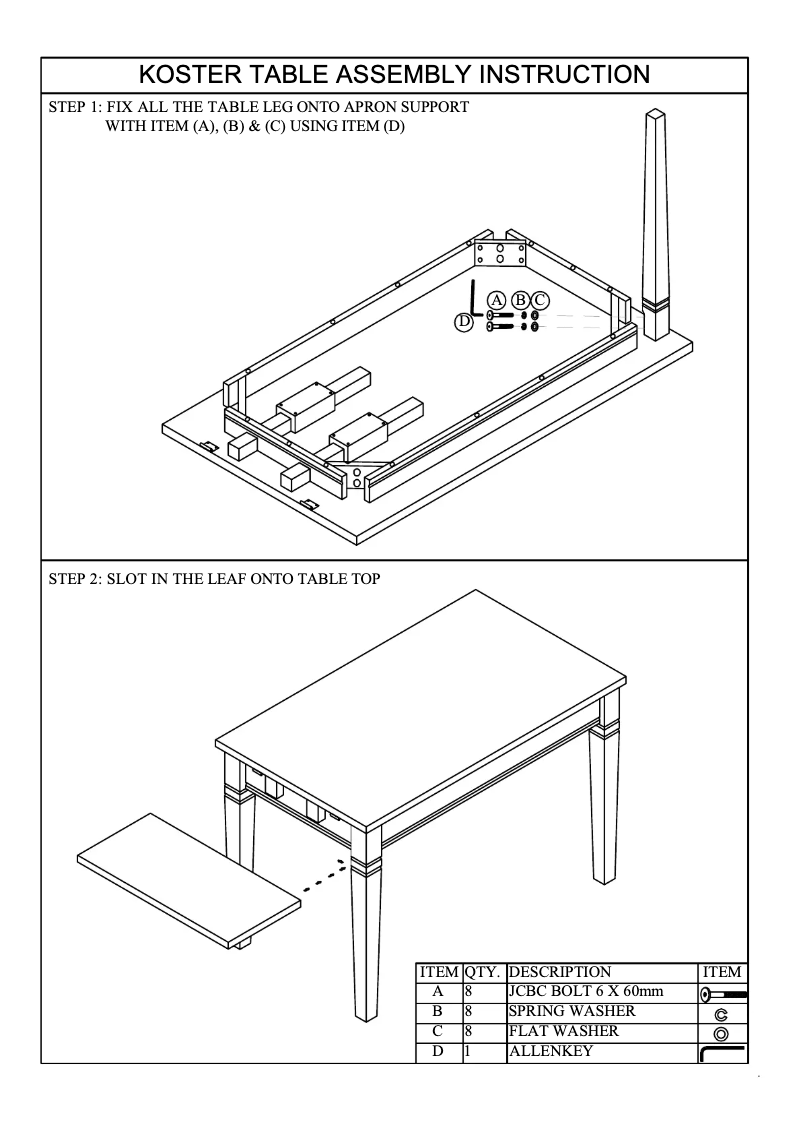 KOSTER TABLE ASSEMBLY INSTRUCTION

STEP 1: FIX ALL THE TABLE LEG ONTO APRON SUPPORT WITH ITEM (A), (B) & (C) USING ITEM (D)

A B C
D

STEP 2: SLOT IN THE LEAF ONTO TABLE TOP

| ITEM | QTY. | DESCRIPTION | ITEM |
|---|---|---|---|
| A | 8 | JCBC BOLT 6 X 60mm | |
| B | 8 | SPRING WASHER | |
| C | 8 | FLAT WASHER | |
| D | 1 | ALLENKEY | |