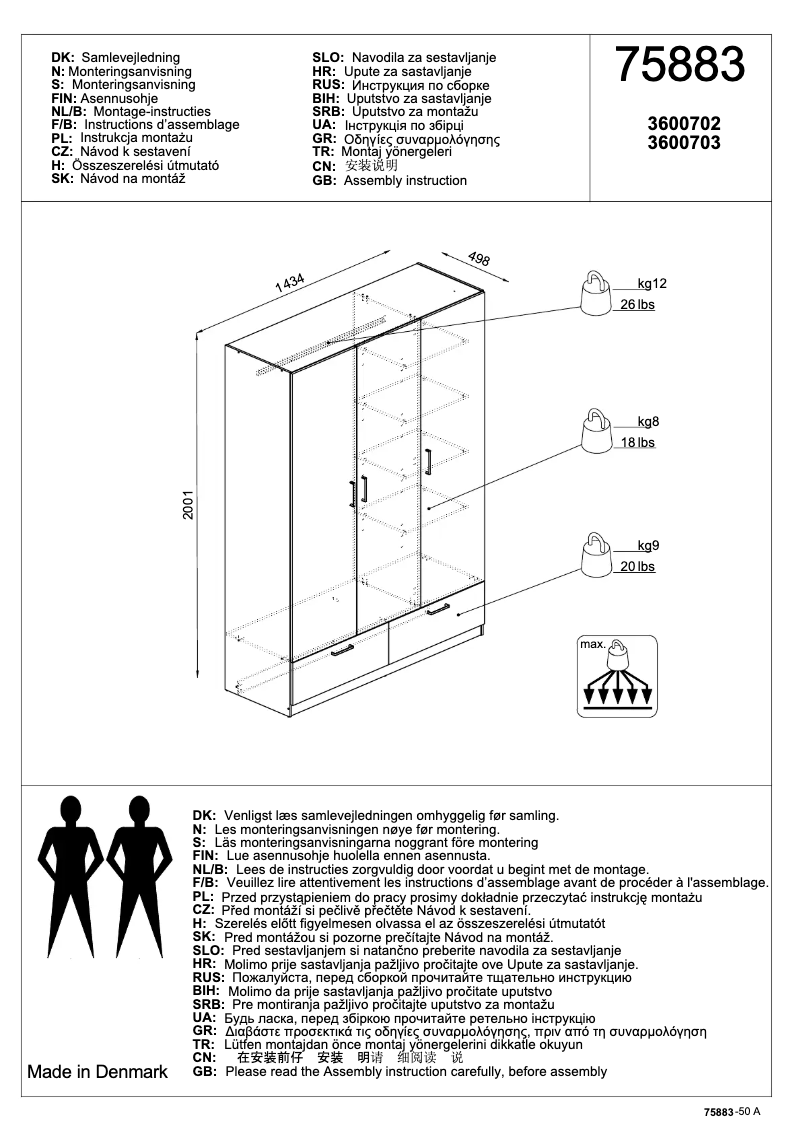 DK: Samlevejledning
N: Monteringsanvisning
S: Monteringsanvisning
FIN: Asennusohje
NL/B: Montage-instructies
F/B: Instructions d'assemblage
PL: Instrukcja montażu
CZ: Návod k sestavení
H: Összeszerelési útmutató
SK: Návod na montáž

SLO: Navodila za sestavljanje
HR: Upute za sastavljanje
RUS: Инструкция по сборке
BIH: Uputstvo za sastavljanje
SRB: Uputstvo za montažu
UA: Інструкція по збірці
GR: Οδηγίες συναρμολόγησης
TR: Montaj yönergeleri
CN: 安装说明
GB: Assembly instruction

75883

3600702
3600703

1434
498
2001

kg12
26 lbs

kg8
18 lbs

kg9
20 lbs

max.

DK: Venligst læs samlevejledningen omhyggelig før samling.
N: Les monteringsanvisningen nøye før montering.
S: Läs monteringsanvisningarna noggrant före montering
FIN: Lue asennusohje huolella ennen asennusta.
NL/B: Lees de instructies zorgvuldig door voordat u begint met de montage.
F/B: Veuillez lire attentivement les instructions d'assemblage avant de procéder à l'assemblage.
PL: Przed przystąpieniem do pracy prosimy dokładnie przeczytać instrukcję montażu
CZ: Před montáží si pečlivě přečtěte Návod k sestavení.
H: Szerelés előtt figyelmesen olvassa el az összeszerelési útmutatót
SK: Pred montážou si pozorne prečítajte Návod na montáž.
SLO: Pred sestavljanjem si natančno preberite navodila za sestavljanje
HR: Molimo prije sastavljanja pažljivo pročitajte ove Upute za sastavljanje.
RUS: Пожалуйста, перед сборкой прочитайте тщательно инструкцию
BIH: Molimo da prije sastavljanja pažljivo pročitate uputstvo
SRB: Pre montiranja pažljivo pročitajte uputstvo za montažu
UA: Будь ласка, перед збіркою прочитайте ретельно інструкцію
GR: Διαβάστε προσεκτικά τις οδηγίες συναρμολόγησης, πριν από τη συναρμολόγηση
TR: Lütfen montajdan önce montaj yönergelerini dikkatle okuyun
CN: 在安装前仔 安装 明请 细阅读 说
GB: Please read the Assembly instruction carefully, before assembly

Made in Denmark

75883-50 A