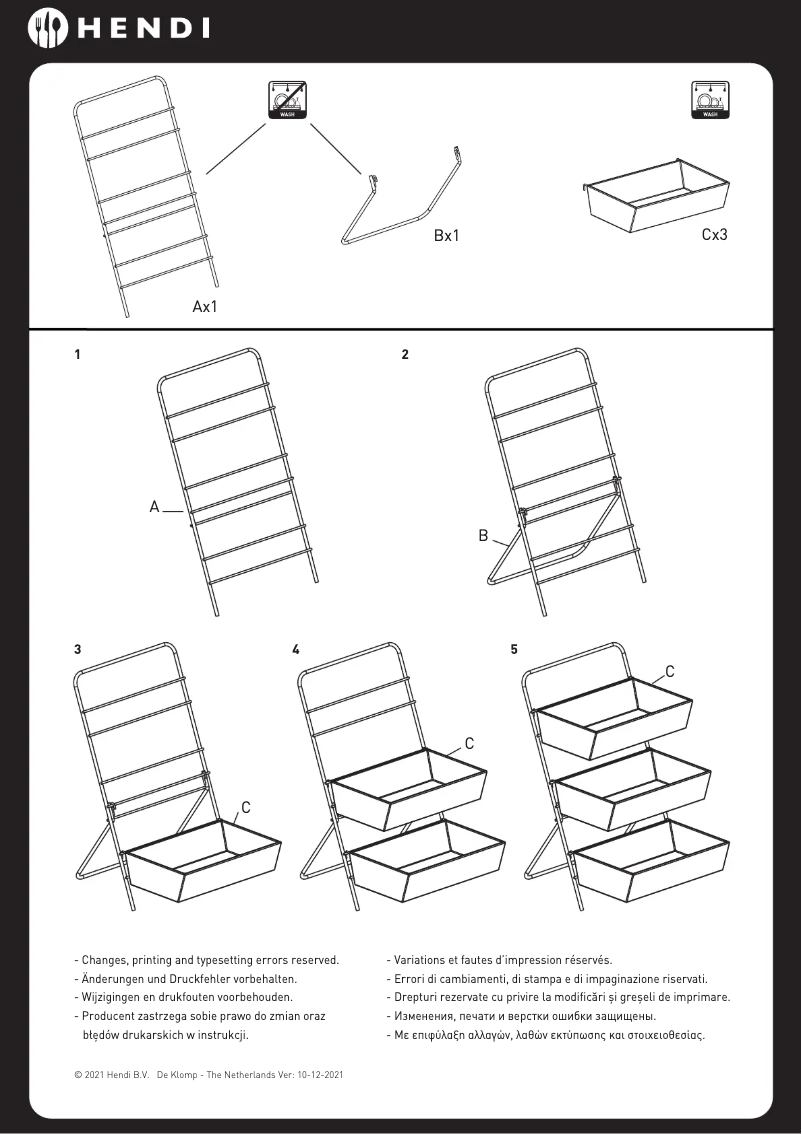 HENDI

WASH

WASH

Ax1

Bx1

Cx3

1

A

2

B

3

C

4

C

5

C

- Changes, printing and typesetting errors reserved.
- Änderungen und Druckfehler vorbehalten.
- Wijzigingen en drukfouten voorbehouden.
- Producent zastrzega sobie prawo do zmian oraz błędów drukarskich w instrukcji.

- Variations et fautes d'impression réservés.
- Errori di cambiamenti, di stampa e di impaginazione riservati.
- Drepturi rezervate cu privire la modificări și greșeli de imprimare.
- Изменения, печати и верстки ошибки защищены.
- Με επιφύλαξη αλλαγών, λαθών εκτύπωσης και στοιχειοθεσίας.

© 2021 Hendi B.V. De Klomp - The Netherlands Ver: 10-12-2021