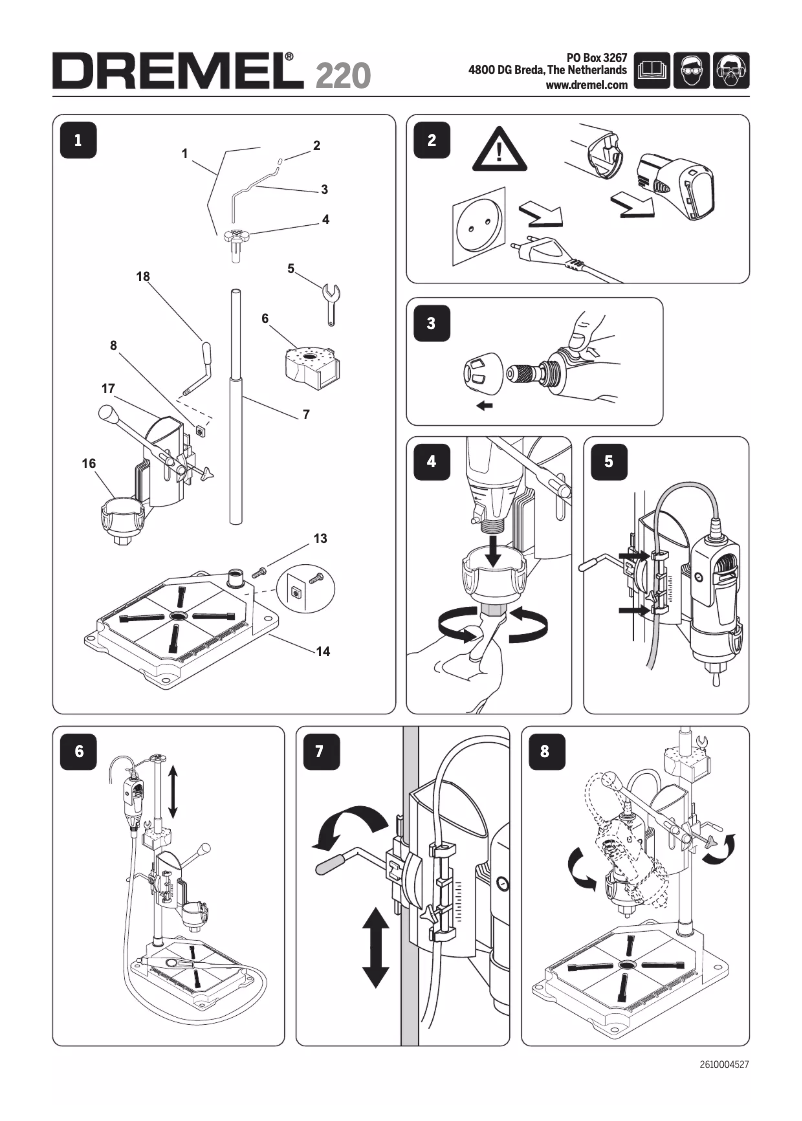 DREMEL® 220

PO Box 3267
4800 DG Breda, The Netherlands
www.dremel.com

1
1
2
3
4
5
18
6
8
17
7
16
13
14

2

3

4

5

6

7

8

2610004527