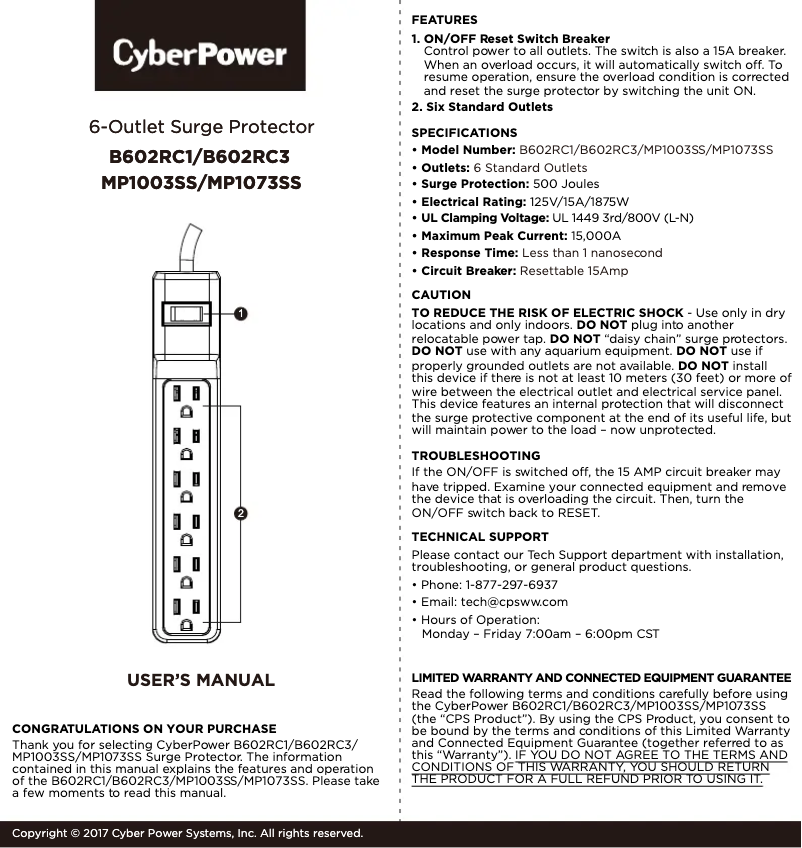 CyberPower

6-Outlet Surge Protector

B602RC1/B602RC3
MP1003SS/MP1073SS

1

2

USER'S MANUAL

CONGRATULATIONS ON YOUR PURCHASE
Thank you for selecting CyberPower B602RC1/B602RC3/MP1003SS/MP1073SS Surge Protector. The information contained in this manual explains the features and operation of the B602RC1/B602RC3/MP1003SS/MP1073SS. Please take a few moments to read this manual.

FEATURES
1. ON/OFF Reset Switch Breaker
Control power to all outlets. The switch is also a 15A breaker. When an overload occurs, it will automatically switch off. To resume operation, ensure the overload condition is corrected and reset the surge protector by switching the unit ON.
2. Six Standard Outlets

SPECIFICATIONS
• Model Number: B602RC1/B602RC3/MP1003SS/MP1073SS
• Outlets: 6 Standard Outlets
• Surge Protection: 500 Joules
• Electrical Rating: 125V/15A/1875W
• UL Clamping Voltage: UL 1449 3rd/800V (L-N)
• Maximum Peak Current: 15,000A
• Response Time: Less than 1 nanosecond
• Circuit Breaker: Resettable 15Amp

CAUTION
TO REDUCE THE RISK OF ELECTRIC SHOCK - Use only in dry locations and only indoors. DO NOT plug into another relocatable power tap. DO NOT "daisy chain" surge protectors. DO NOT use with any aquarium equipment. DO NOT use if properly grounded outlets are not available. DO NOT install this device if there is not at least 10 meters (30 feet) or more of wire between the electrical outlet and electrical service panel. This device features an internal protection that will disconnect the surge protective component at the end of its useful life, but will maintain power to the load – now unprotected.

TROUBLESHOOTING
If the ON/OFF is switched off, the 15 AMP circuit breaker may have tripped. Examine your connected equipment and remove the device that is overloading the circuit. Then, turn the ON/OFF switch back to RESET.

TECHNICAL SUPPORT
Please contact our Tech Support department with installation, troubleshooting, or general product questions.
• Phone: 1-877-297-6937
• Email: tech@cpsww.com
• Hours of Operation:
Monday – Friday 7:00am – 6:00pm CST

LIMITED WARRANTY AND CONNECTED EQUIPMENT GUARANTEE
Read the following terms and conditions carefully before using the CyberPower B602RC1/B602RC3/MP1003SS/MP1073SS (the "CPS Product"). By using the CPS Product, you consent to be bound by the terms and conditions of this Limited Warranty and Connected Equipment Guarantee (together referred to as this "Warranty"). IF YOU DO NOT AGREE TO THE TERMS AND CONDITIONS OF THIS WARRANTY, YOU SHOULD RETURN THE PRODUCT FOR A FULL REFUND PRIOR TO USING IT.

Copyright © 2017 Cyber Power Systems, Inc. All rights reserved.