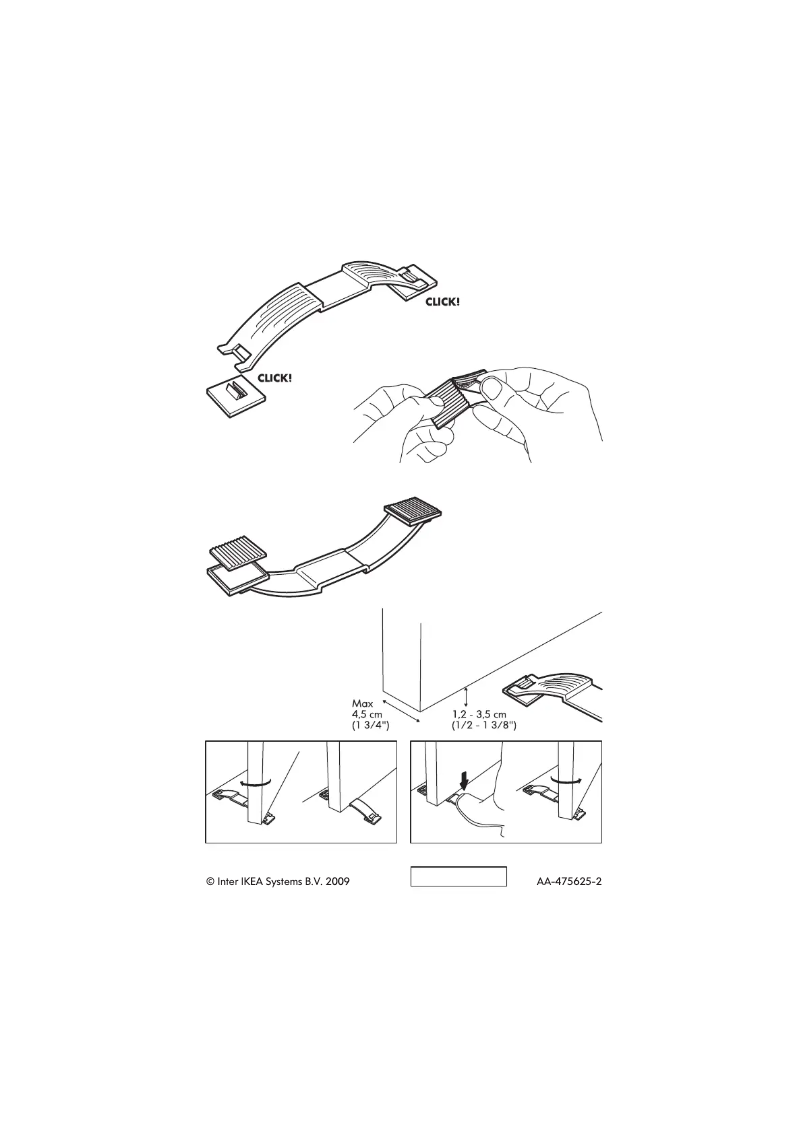 CLICK!

CLICK!

Max
4,5 cm
(1 3/4")

1,2 - 3,5 cm
(1/2 - 1 3/8")

© Inter IKEA Systems B.V. 2009

AA-475625-2