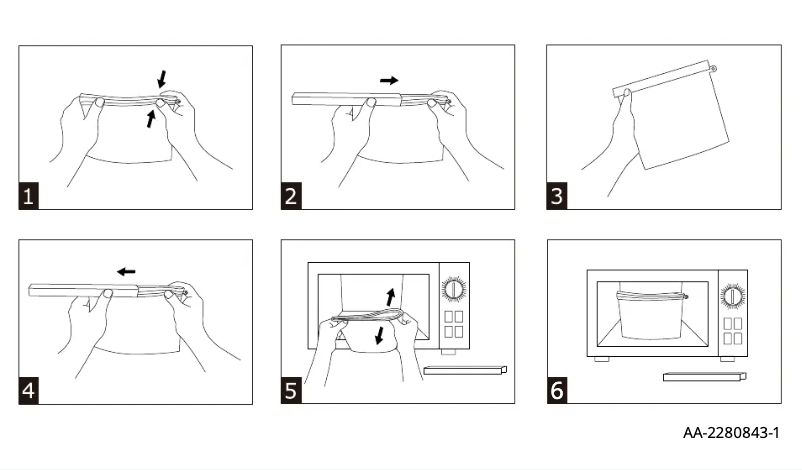 1

2

3

4

5

6

AA-2280843-1