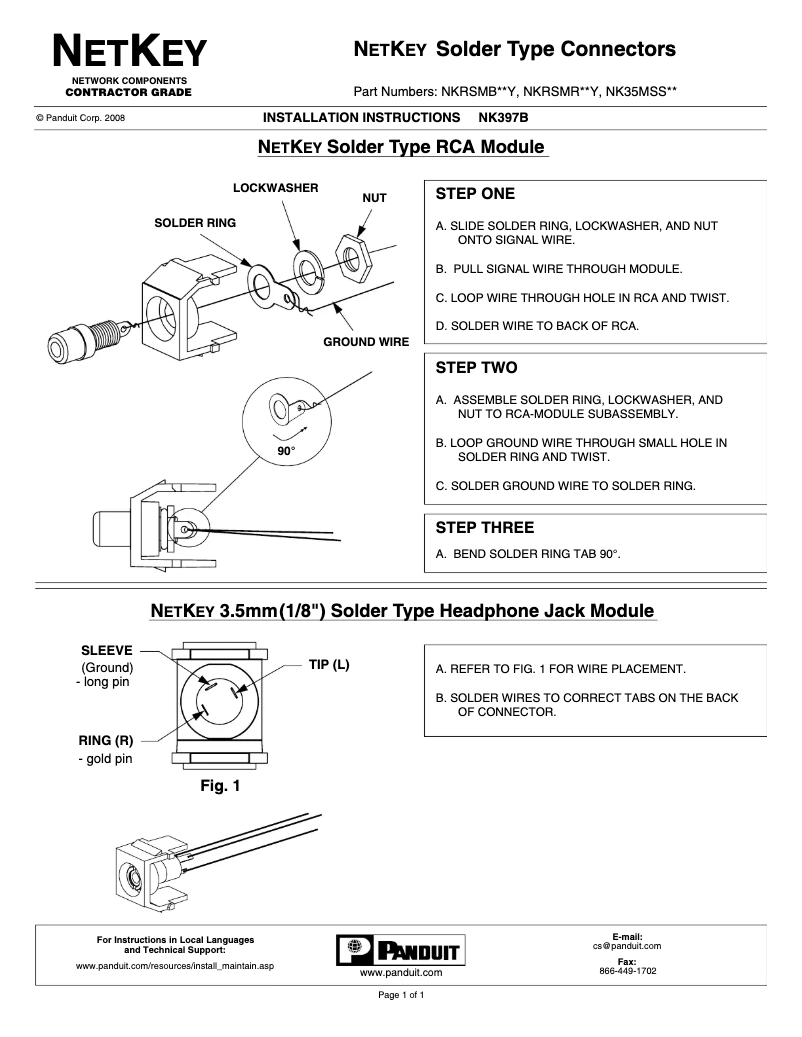 NETKEY
NETWORK COMPONENTS
CONTRACTOR GRADE

NETKEY Solder Type Connectors

Part Numbers: NKRSMB**Y, NKRSMR**Y, NK35MSS**

© Panduit Corp. 2008

INSTALLATION INSTRUCTIONS NK397B

NETKEY Solder Type RCA Module

LOCKWASHER
NUT
SOLDER RING
GROUND WIRE
90°

STEP ONE

A. SLIDE SOLDER RING, LOCKWASHER, AND NUT ONTO SIGNAL WIRE.

B. PULL SIGNAL WIRE THROUGH MODULE.

C. LOOP WIRE THROUGH HOLE IN RCA AND TWIST.

D. SOLDER WIRE TO BACK OF RCA.

STEP TWO

A. ASSEMBLE SOLDER RING, LOCKWASHER, AND NUT TO RCA-MODULE SUBASSEMBLY.

B. LOOP GROUND WIRE THROUGH SMALL HOLE IN SOLDER RING AND TWIST.

C. SOLDER GROUND WIRE TO SOLDER RING.

STEP THREE

A. BEND SOLDER RING TAB 90°.

NETKEY 3.5mm(1/8") Solder Type Headphone Jack Module

SLEEVE
(Ground)
- long pin
TIP (L)
RING (R)
- gold pin
Fig. 1

A. REFER TO FIG. 1 FOR WIRE PLACEMENT.

B. SOLDER WIRES TO CORRECT TABS ON THE BACK OF CONNECTOR.

For Instructions in Local Languages and Technical Support:
www.panduit.com/resources/install_maintain.asp

PANDUIT
www.panduit.com

E-mail:
cs@panduit.com
Fax:
866-449-1702

Page 1 of 1