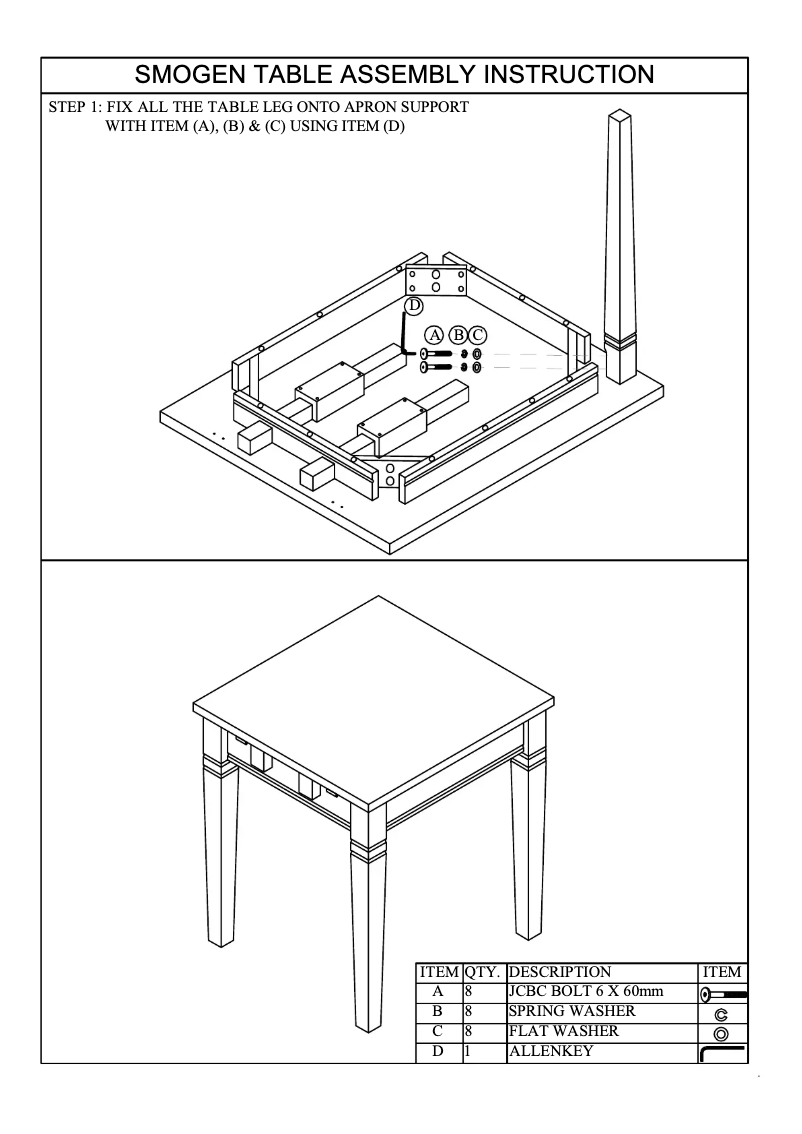 SMOGEN TABLE ASSEMBLY INSTRUCTION

STEP 1: FIX ALL THE TABLE LEG ONTO APRON SUPPORT WITH ITEM (A), (B) & (C) USING ITEM (D)

D

A B C

| ITEM | QTY. | DESCRIPTION | ITEM |
|---|---|---|---|
| A | 8 | JCBC BOLT 6 X 60mm | |
| B | 8 | SPRING WASHER | |
| C | 8 | FLAT WASHER | |
| D | 1 | ALLENKEY | |