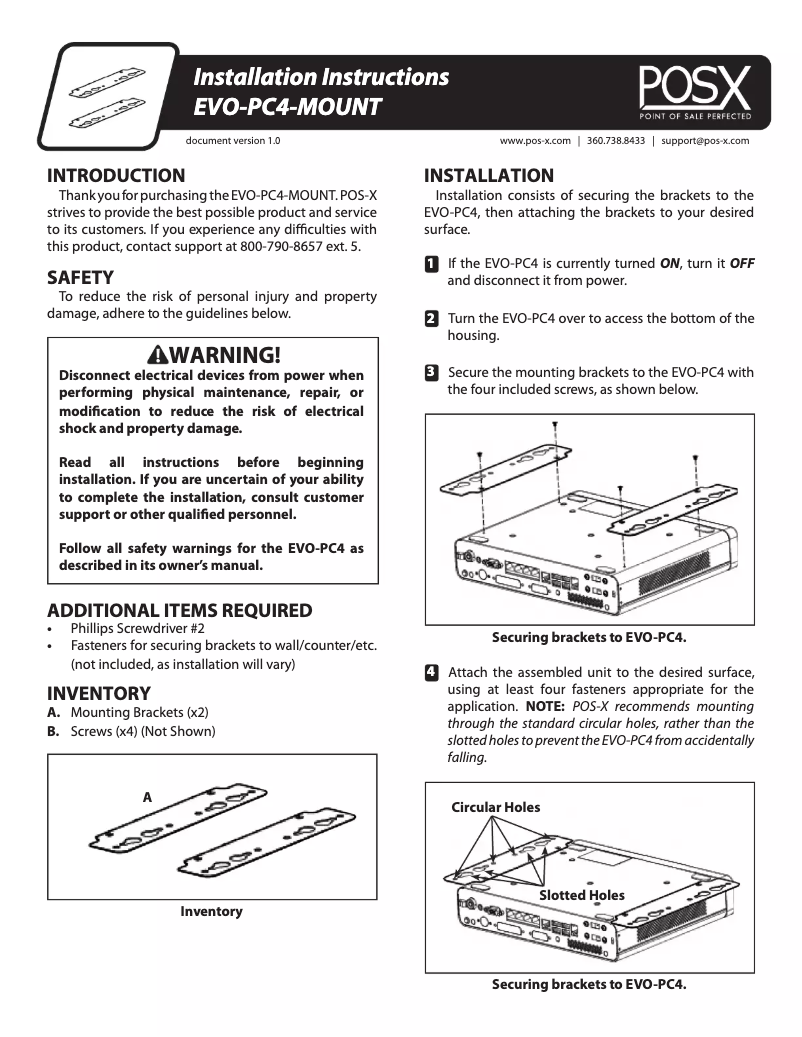 Installation Instructions
EVO-PC4-MOUNT

POSX
POINT OF SALE PERFECTED

document version 1.0

www.pos-x.com | 360.738.8433 | support@pos-x.com

INTRODUCTION
Thank you for purchasing the EVO-PC4-MOUNT. POS-X strives to provide the best possible product and service to its customers. If you experience any difficulties with this product, contact support at 800-790-8657 ext. 5.

SAFETY
To reduce the risk of personal injury and property damage, adhere to the guidelines below.

WARNING!
Disconnect electrical devices from power when performing physical maintenance, repair, or modification to reduce the risk of electrical shock and property damage.

Read all instructions before beginning installation. If you are uncertain of your ability to complete the installation, consult customer support or other qualified personnel.

Follow all safety warnings for the EVO-PC4 as described in its owner's manual.

ADDITIONAL ITEMS REQUIRED
• Phillips Screwdriver #2
• Fasteners for securing brackets to wall/counter/etc. (not included, as installation will vary)

INVENTORY
A. Mounting Brackets (x2)
B. Screws (x4) (Not Shown)

A

Inventory

INSTALLATION
Installation consists of securing the brackets to the EVO-PC4, then attaching the brackets to your desired surface.

1 If the EVO-PC4 is currently turned ON, turn it OFF and disconnect it from power.

2 Turn the EVO-PC4 over to access the bottom of the housing.

3 Secure the mounting brackets to the EVO-PC4 with the four included screws, as shown below.

Securing brackets to EVO-PC4.

4 Attach the assembled unit to the desired surface, using at least four fasteners appropriate for the application. NOTE: POS-X recommends mounting through the standard circular holes, rather than the slotted holes to prevent the EVO-PC4 from accidentally falling.

Circular Holes

Slotted Holes

Securing brackets to EVO-PC4.