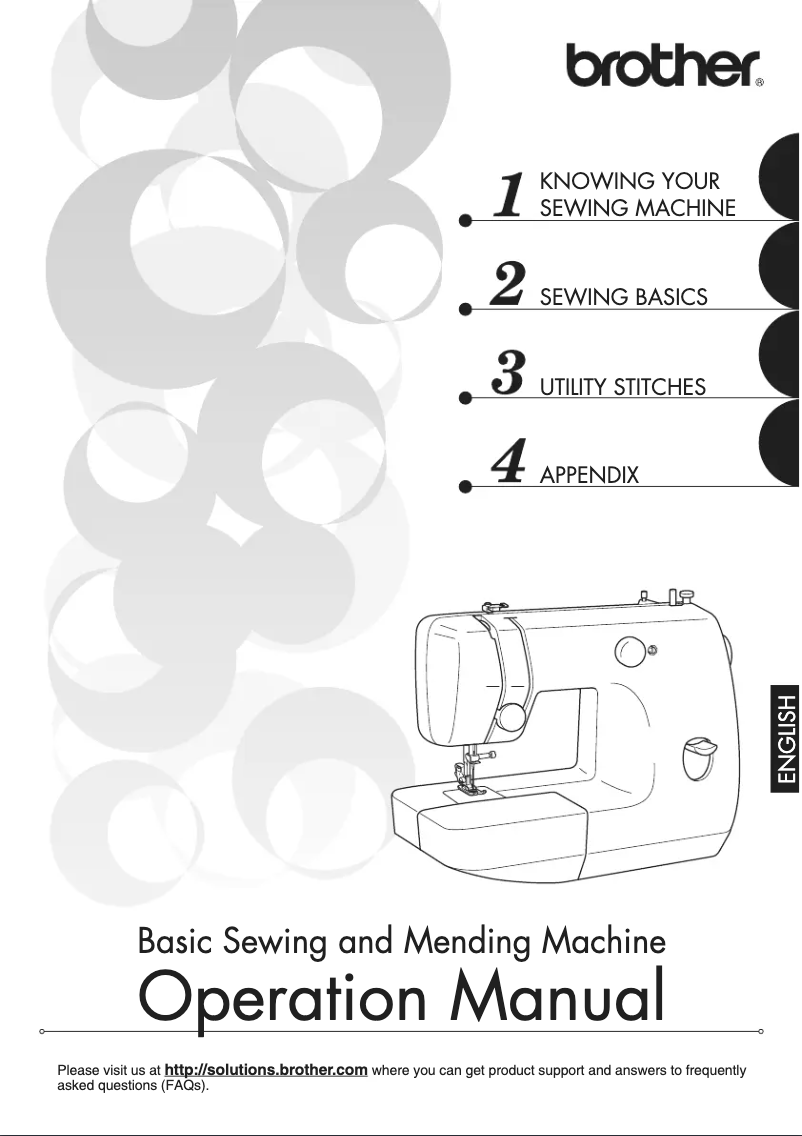 brother®

1 KNOWING YOUR SEWING MACHINE

2 SEWING BASICS

3 UTILITY STITCHES

4 APPENDIX

ENGLISH

Basic Sewing and Mending Machine
Operation Manual

Please visit us at http://solutions.brother.com where you can get product support and answers to frequently asked questions (FAQs).