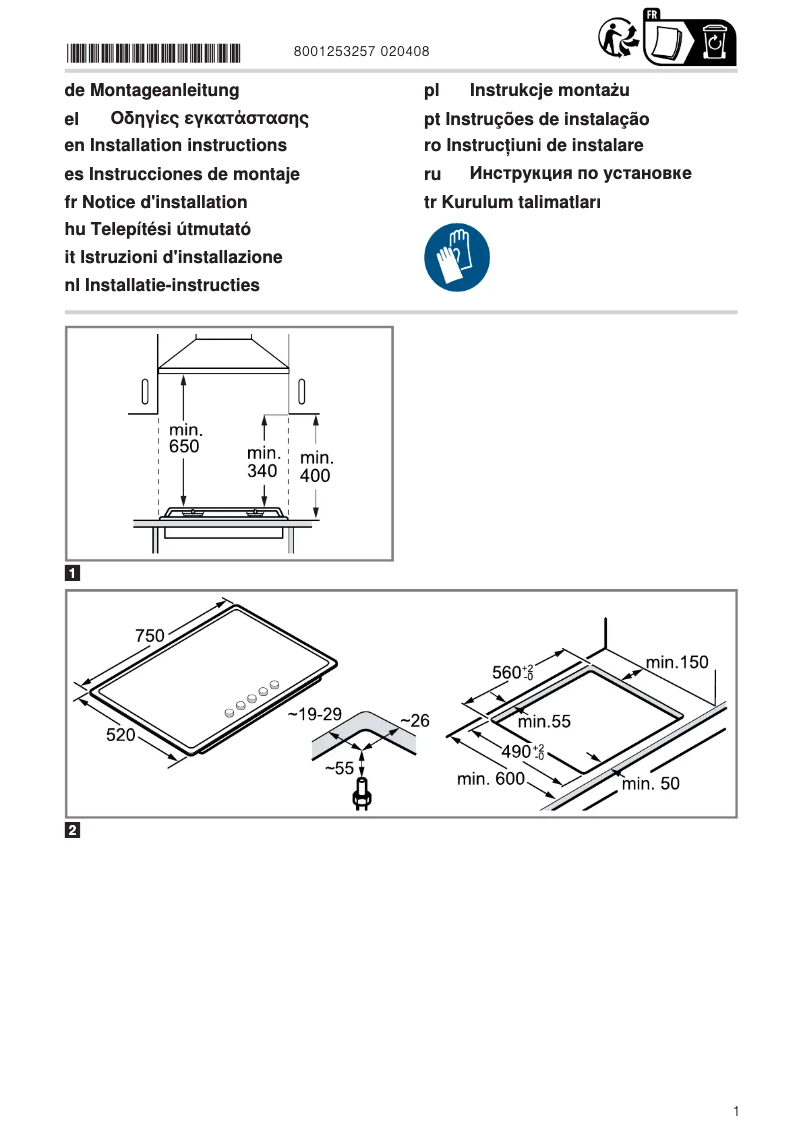 8001253257 020408

FR

de Montageanleitung
el Οδηγίες εγκατάστασης
en Installation instructions
es Instrucciones de montaje
fr Notice d'installation
hu Telepítési útmutató
it Istruzioni d'installazione
nl Installatie-instructies

pl Instrukcje montażu
pt Instruções de instalação
ro Instrucțiuni de instalare
ru Инструкция по установке
tr Kurulum talimatları

min. 650
min. 340
min. 400

1

750
520
~19-29
~26
~55
$560^{+2}_{-0}$
min.150
min.55
$490^{+2}_{-0}$
min. 600
min. 50

2

1