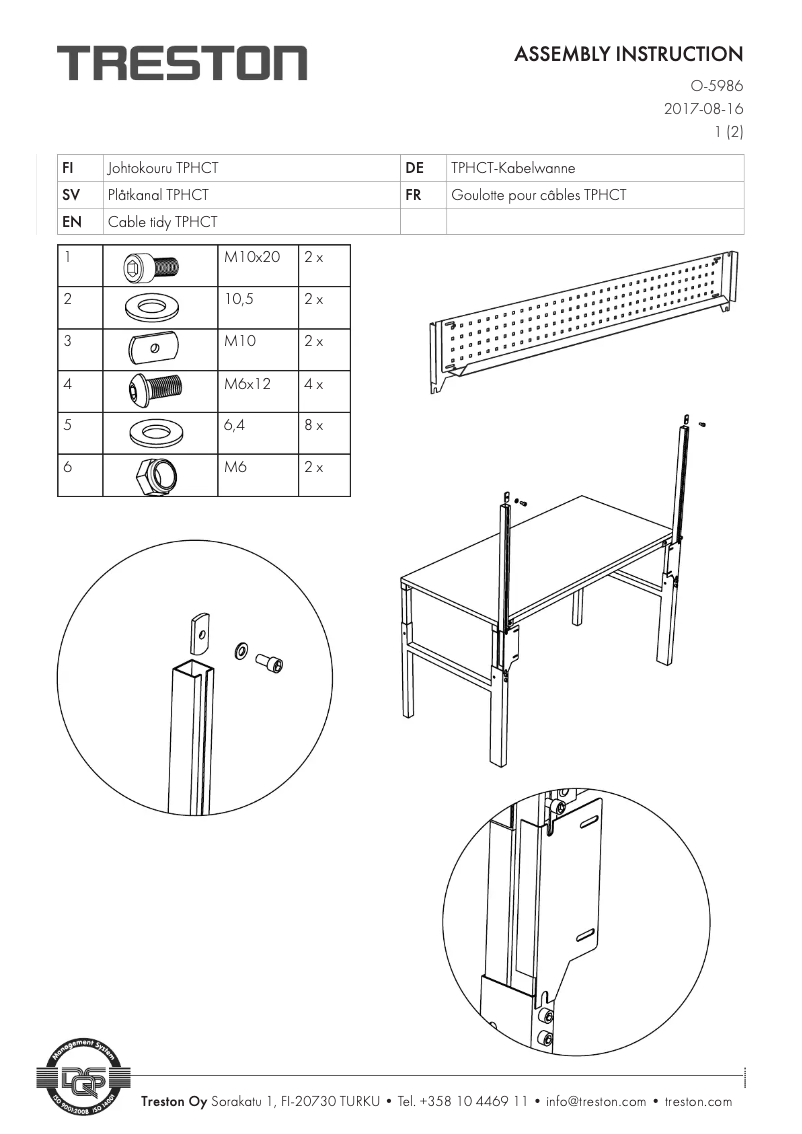 TRESTON

ASSEMBLY INSTRUCTION

O-5986
2017-08-16
1 (2)

| FI | Johtokouru TPHCT | DE | TPHCT-Kabelwanne |
|---|---|---|---|
| SV | Plåtkanal TPHCT | FR | Goulotte pour câbles TPHCT |
| EN | Cable tidy TPHCT | | |

| 1 | | M10x20 | 2 x |
|---|---|---|---|
| 2 | | 10,5 | 2 x |
| 3 | | M10 | 2 x |
| 4 | | M6x12 | 4 x |
| 5 | | 6,4 | 8 x |
| 6 | | M6 | 2 x |

Management System
DQS
ISO 9001:2008 ISO 14001

Treston Oy Sorakatu 1, FI-20730 TURKU • Tel. +358 10 4469 11 • info@treston.com • treston.com