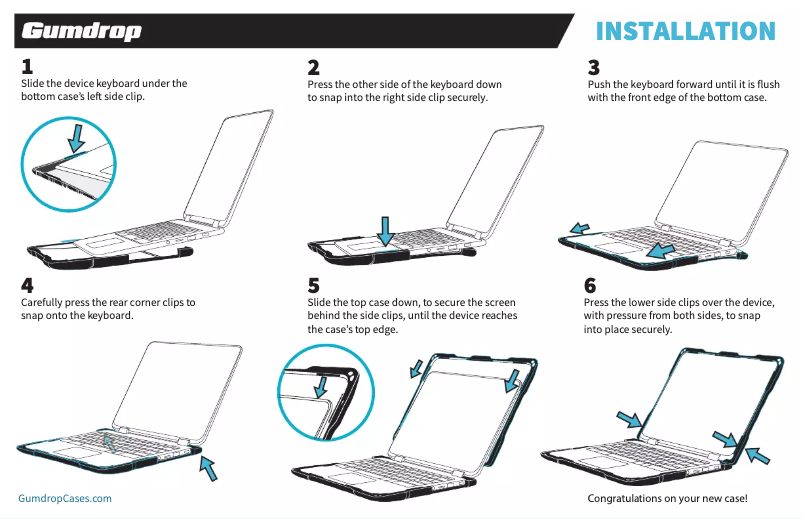 Gumdrop

INSTALLATION

1
Slide the device keyboard under the bottom case's left side clip.

2
Press the other side of the keyboard down to snap into the right side clip securely.

3
Push the keyboard forward until it is flush with the front edge of the bottom case.

4
Carefully press the rear corner clips to snap onto the keyboard.

5
Slide the top case down, to secure the screen behind the side clips, until the device reaches the case's top edge.

6
Press the lower side clips over the device, with pressure from both sides, to snap into place securely.

GumdropCases.com

Congratulations on your new case!