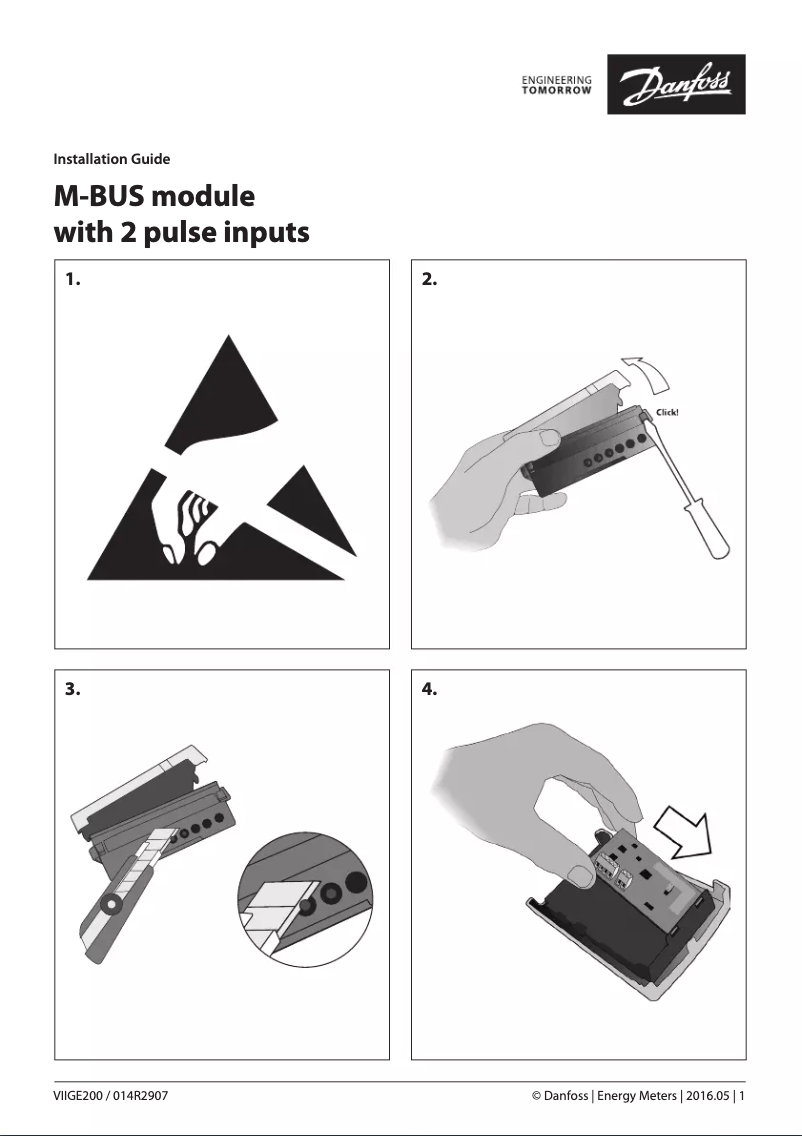 ENGINEERING
TOMORROW

Danfoss

Installation Guide

M-BUS module
with 2 pulse inputs

1.

2.

Click!

3.

4.

VIIGE200 / 014R2907

© Danfoss | Energy Meters | 2016.05 | 1