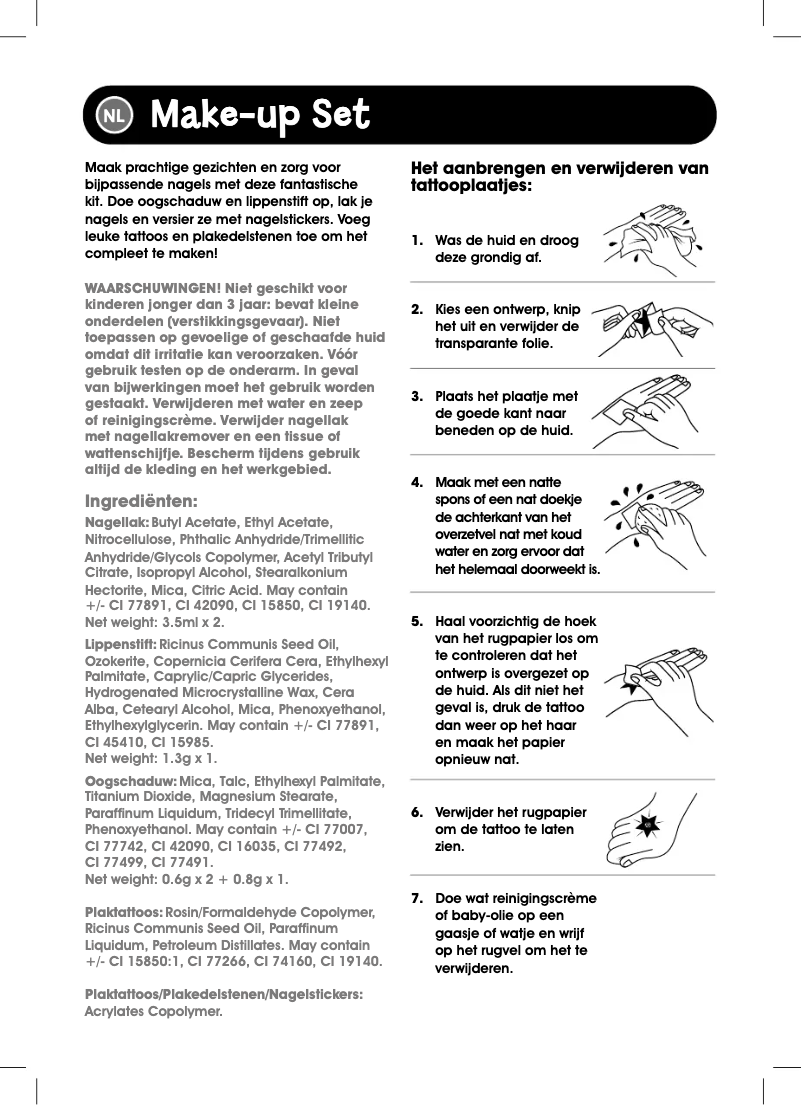 NL Make-up Set

Maak prachtige gezichten en zorg voor bijpassende nagels met deze fantastische kit. Doe oogschaduw en lippenstift op, lak je nagels en versier ze met nagelstickers. Voeg leuke tattoos en plakedelstenen toe om het compleet te maken!

WAARSCHUWINGEN! Niet geschikt voor kinderen jonger dan 3 jaar: bevat kleine onderdelen (verstikkingsgevaar). Niet toepassen op gevoelige of geschaafde huid omdat dit irritatie kan veroorzaken. Vóór gebruik testen op de onderarm. In geval van bijwerkingen moet het gebruik worden gestaakt. Verwijderen met water en zeep of reinigingscrème. Verwijder nagellak met nagellakremover en een tissue of wattenschijfje. Bescherm tijdens gebruik altijd de kleding en het werkgebied.

Ingrediënten:
Nagellak: Butyl Acetate, Ethyl Acetate, Nitrocellulose, Phthalic Anhydride/Trimellitic Anhydride/Glycols Copolymer, Acetyl Tributyl Citrate, Isopropyl Alcohol, Stearalkonium Hectorite, Mica, Citric Acid. May contain +/- CI 77891, CI 42090, CI 15850, CI 19140. Net weight: 3.5ml x 2.

Lippenstift: Ricinus Communis Seed Oil, Ozokerite, Copernicia Cerifera Cera, Ethylhexyl Palmitate, Caprylic/Capric Glycerides, Hydrogenated Microcrystalline Wax, Cera Alba, Cetearyl Alcohol, Mica, Phenoxyethanol, Ethylhexylglycerin. May contain +/- CI 77891, CI 45410, CI 15985. Net weight: 1.3g x 1.

Oogschaduw: Mica, Talc, Ethylhexyl Palmitate, Titanium Dioxide, Magnesium Stearate, Paraffinum Liquidum, Tridecyl Trimellitate, Phenoxyethanol. May contain +/- CI 77007, CI 77742, CI 42090, CI 16035, CI 77492, CI 77499, CI 77491. Net weight: 0.6g x 2 + 0.8g x 1.

Plaktattoos: Rosin/Formaldehyde Copolymer, Ricinus Communis Seed Oil, Paraffinum Liquidum, Petroleum Distillates. May contain +/- CI 15850:1, CI 77266, CI 74160, CI 19140.

Plaktattoos/Plakedelstenen/Nagelstickers: Acrylates Copolymer.

Het aanbrengen en verwijderen van tattooplaatjes:

1. Was de huid en droog deze grondig af.

2. Kies een ontwerp, knip het uit en verwijder de transparante folie.

3. Plaats het plaatje met de goede kant naar beneden op de huid.

4. Maak met een natte spons of een nat doekje de achterkant van het overzetvel nat met koud water en zorg ervoor dat het helemaal doorweekt is.

5. Haal voorzichtig de hoek van het rugpapier los om te controleren dat het ontwerp is overgezet op de huid. Als dit niet het geval is, druk de tattoo dan weer op het haar en maak het papier opnieuw nat.

6. Verwijder het rugpapier om de tattoo te laten zien.

7. Doe wat reinigingscrème of baby-olie op een gaasje of watje en wrijf op het rugvel om het te verwijderen.