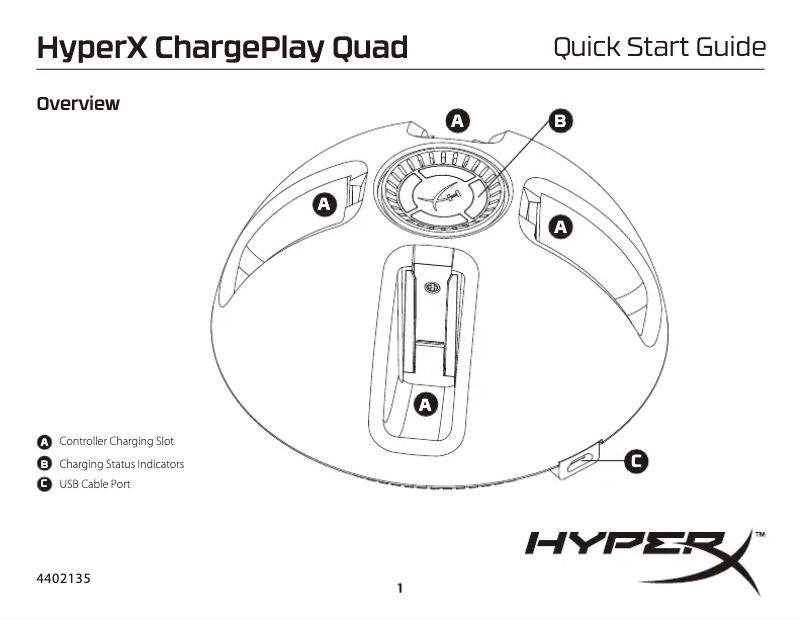 HyperX ChargePlay Quad

Quick Start Guide

Overview

A
B
A
A
A
C

A Controller Charging Slot
B Charging Status Indicators
C USB Cable Port

HYPERX™

4402135

1