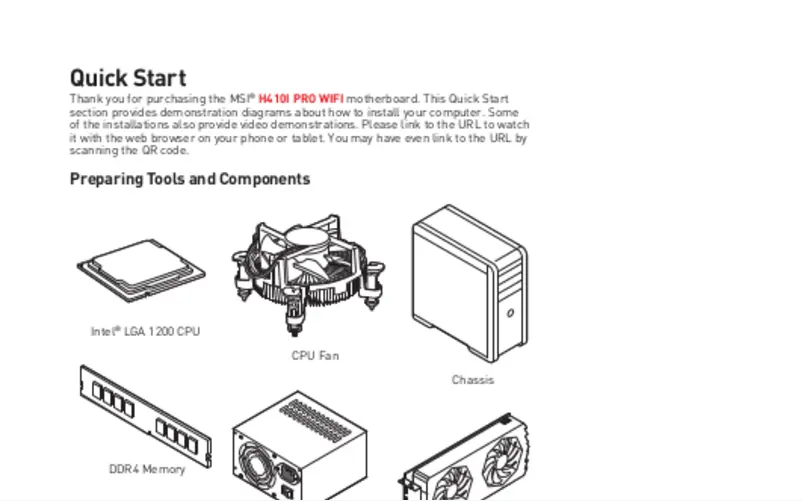 Quick Start
Thank you for purchasing the MSI® H410I PRO WIFI motherboard. This Quick Start section provides demonstration diagrams about how to install your computer. Some of the installations also provide video demonstrations. Please link to the URL to watch it with the web browser on your phone or tablet. You may have even link to the URL by scanning the QR code.

Preparing Tools and Components

Intel® LGA 1200 CPU

CPU Fan

Chassis

DDR4 Memory