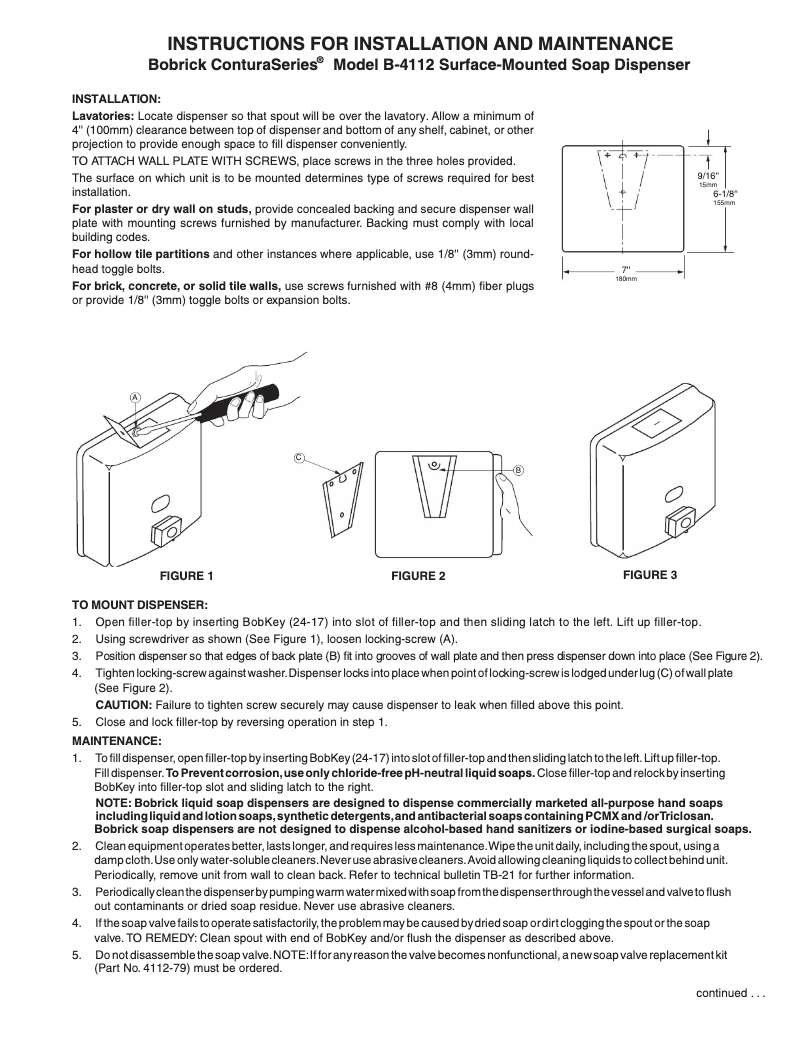 INSTRUCTIONS FOR INSTALLATION AND MAINTENANCE
Bobrick ConturaSeries® Model B-4112 Surface-Mounted Soap Dispenser

INSTALLATION:

Lavatories: Locate dispenser so that spout will be over the lavatory. Allow a minimum of 4" (100mm) clearance between top of dispenser and bottom of any shelf, cabinet, or other projection to provide enough space to fill dispenser conveniently.

TO ATTACH WALL PLATE WITH SCREWS, place screws in the three holes provided.

The surface on which unit is to be mounted determines type of screws required for best installation.

For plaster or dry wall on studs, provide concealed backing and secure dispenser wall plate with mounting screws furnished by manufacturer. Backing must comply with local building codes.

For hollow tile partitions and other instances where applicable, use 1/8" (3mm) round-head toggle bolts.

For brick, concrete, or solid tile walls, use screws furnished with #8 (4mm) fiber plugs or provide 1/8" (3mm) toggle bolts or expansion bolts.

9/16"
15mm
6-1/8"
155mm
7"
180mm

A
C
B

FIGURE 1
FIGURE 2
FIGURE 3

TO MOUNT DISPENSER:
1. Open filler-top by inserting BobKey (24-17) into slot of filler-top and then sliding latch to the left. Lift up filler-top.
2. Using screwdriver as shown (See Figure 1), loosen locking-screw (A).
3. Position dispenser so that edges of back plate (B) fit into grooves of wall plate and then press dispenser down into place (See Figure 2).
4. Tighten locking-screw against washer. Dispenser locks into place when point of locking-screw is lodged under lug (C) of wall plate (See Figure 2).
CAUTION: Failure to tighten screw securely may cause dispenser to leak when filled above this point.
5. Close and lock filler-top by reversing operation in step 1.

MAINTENANCE:
1. To fill dispenser, open filler-top by inserting BobKey (24-17) into slot of filler-top and then sliding latch to the left. Lift up filler-top. Fill dispenser. To Prevent corrosion, use only chloride-free pH-neutral liquid soaps. Close filler-top and relock by inserting BobKey into filler-top slot and sliding latch to the right.
NOTE: Bobrick liquid soap dispensers are designed to dispense commercially marketed all-purpose hand soaps including liquid and lotion soaps, synthetic detergents, and antibacterial soaps containing PCMX and /or Triclosan. Bobrick soap dispensers are not designed to dispense alcohol-based hand sanitizers or iodine-based surgical soaps.
2. Clean equipment operates better, lasts longer, and requires less maintenance. Wipe the unit daily, including the spout, using a damp cloth. Use only water-soluble cleaners. Never use abrasive cleaners. Avoid allowing cleaning liquids to collect behind unit. Periodically, remove unit from wall to clean back. Refer to technical bulletin TB-21 for further information.
3. Periodically clean the dispenser by pumping warm water mixed with soap from the dispenser through the vessel and valve to flush out contaminants or dried soap residue. Never use abrasive cleaners.
4. If the soap valve fails to operate satisfactorily, the problem may be caused by dried soap or dirt clogging the spout or the soap valve. TO REMEDY: Clean spout with end of BobKey and/or flush the dispenser as described above.
5. Do not disassemble the soap valve. NOTE: If for any reason the valve becomes nonfunctional, a new soap valve replacement kit (Part No. 4112-79) must be ordered.

continued . . .