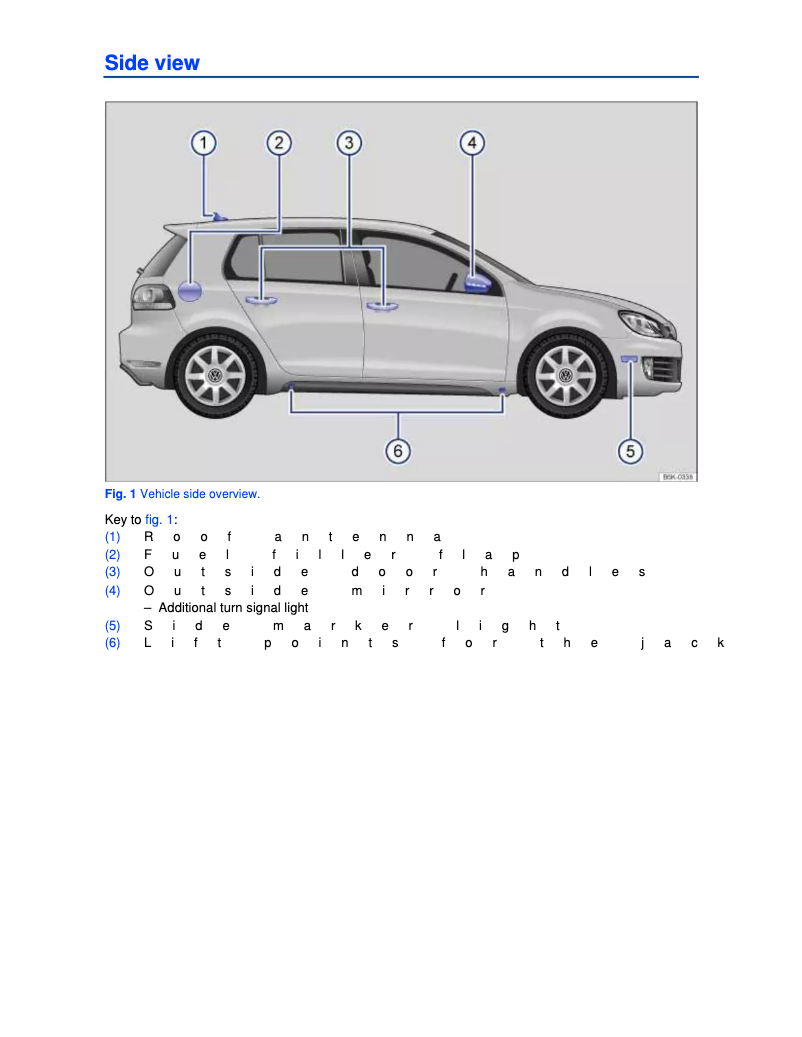 Side view

1
2
3
4
5
6
B5K-0338

Fig. 1 Vehicle side overview.

Key to fig. 1:
(1) Roof antenna
(2) Fuel filler flap
(3) Outside door handles
(4) Outside mirror
– Additional turn signal light
(5) Side marker light
(6) Lift points for the jack