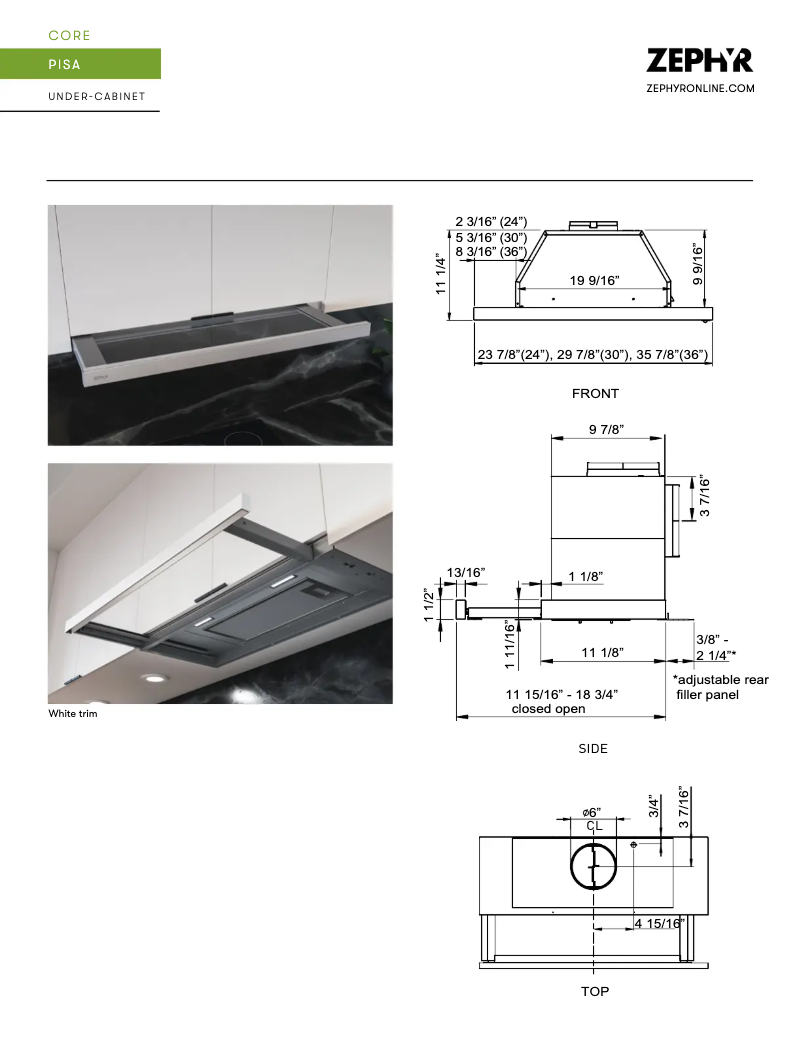 CORE

PISA

UNDER-CABINET

ZEPHYR
ZEPHYRONLINE.COM

White trim

2 3/16" (24")
5 3/16" (30")
8 3/16" (36")
11 1/4"
19 9/16"
9 9/16"
23 7/8"(24"), 29 7/8"(30"), 35 7/8"(36")

FRONT

9 7/8"
3 7/16"
13/16"
1 1/8"
1 1/2"
1 11/16"
11 1/8"
3/8" - 2 1/4"*
*adjustable rear filler panel
11 15/16" - 18 3/4"
closed open

SIDE

ø6"
CL
3/4"
3 7/16"
4 15/16"

TOP