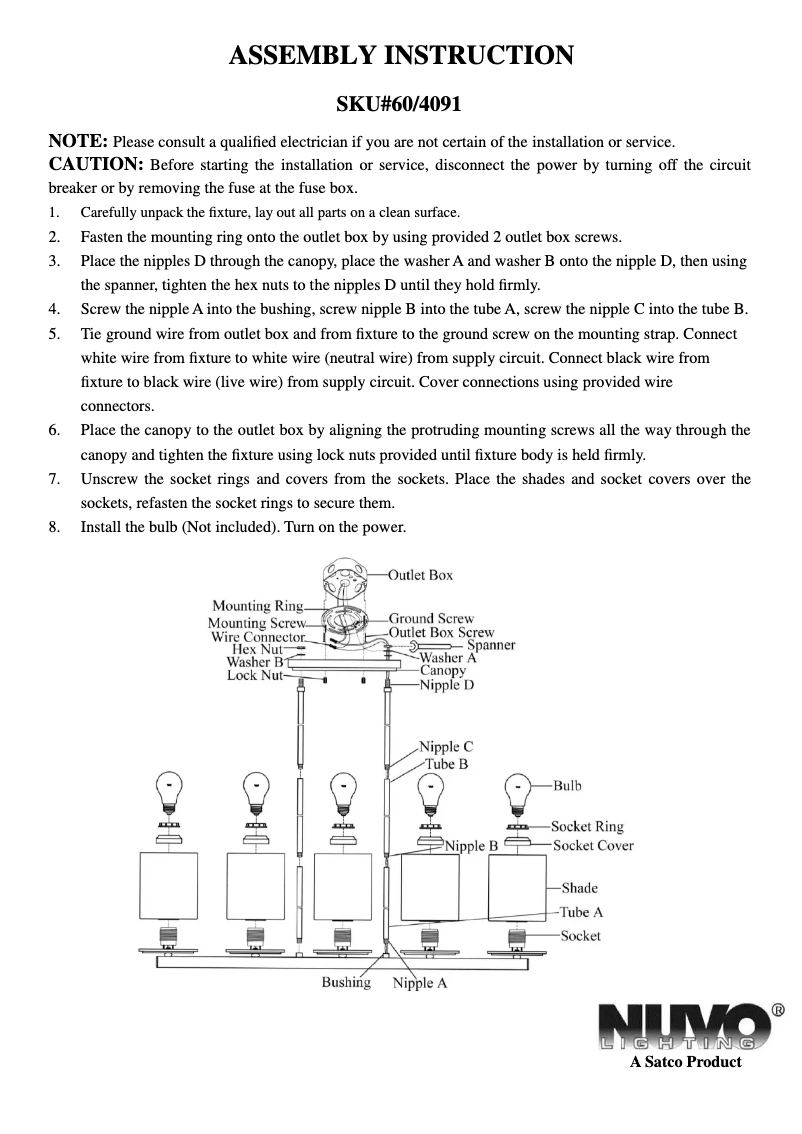 ASSEMBLY INSTRUCTION

SKU#60/4091

NOTE: Please consult a qualified electrician if you are not certain of the installation or service.
CAUTION: Before starting the installation or service, disconnect the power by turning off the circuit breaker or by removing the fuse at the fuse box.

1. Carefully unpack the fixture, lay out all parts on a clean surface.
2. Fasten the mounting ring onto the outlet box by using provided 2 outlet box screws.
3. Place the nipples D through the canopy, place the washer A and washer B onto the nipple D, then using the spanner, tighten the hex nuts to the nipples D until they hold firmly.
4. Screw the nipple A into the bushing, screw nipple B into the tube A, screw the nipple C into the tube B.
5. Tie ground wire from outlet box and from fixture to the ground screw on the mounting strap. Connect white wire from fixture to white wire (neutral wire) from supply circuit. Connect black wire from fixture to black wire (live wire) from supply circuit. Cover connections using provided wire connectors.
6. Place the canopy to the outlet box by aligning the protruding mounting screws all the way through the canopy and tighten the fixture using lock nuts provided until fixture body is held firmly.
7. Unscrew the socket rings and covers from the sockets. Place the shades and socket covers over the sockets, refasten the socket rings to secure them.
8. Install the bulb (Not included). Turn on the power.

Outlet Box
Mounting Ring
Mounting Screw
Wire Connector
Hex Nut
Washer B
Lock Nut
Ground Screw
Outlet Box Screw
Spanner
Washer A
Canopy
Nipple D
Nipple C
Tube B
Bulb
Socket Ring
Socket Cover
Nipple B
Shade
Tube A
Socket
Bushing
Nipple A

NUVO®
LIGHTING
A Satco Product