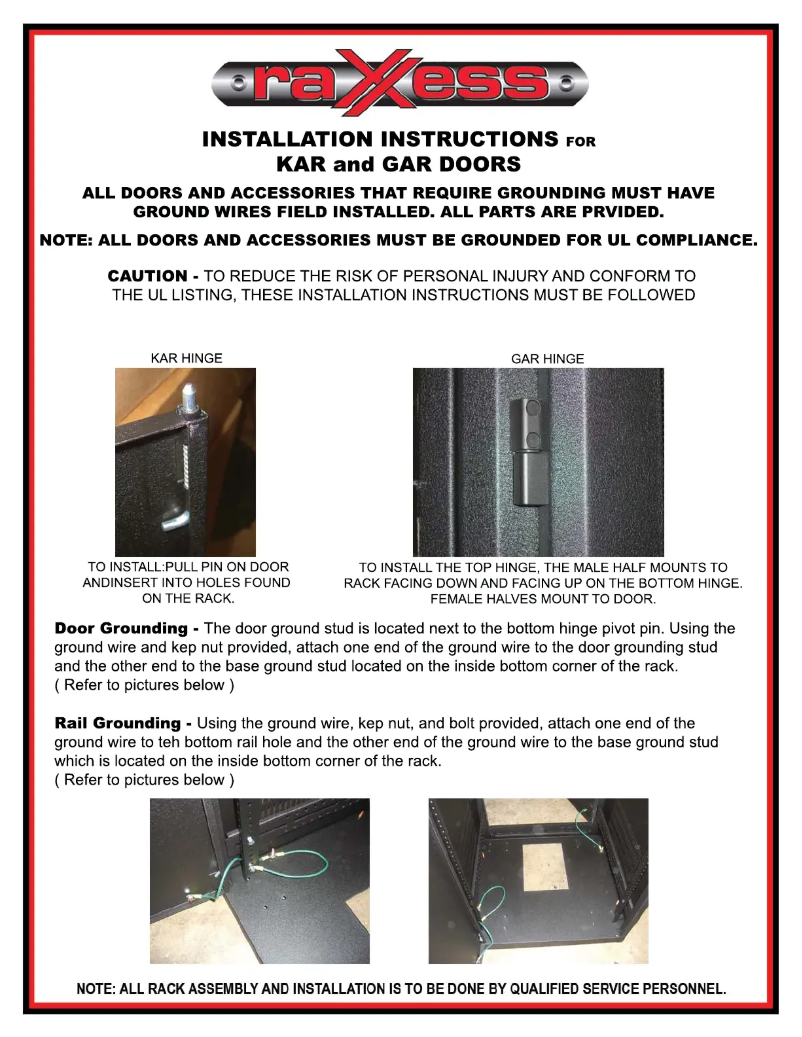 raXess

INSTALLATION INSTRUCTIONS FOR KAR and GAR DOORS

ALL DOORS AND ACCESSORIES THAT REQUIRE GROUNDING MUST HAVE GROUND WIRES FIELD INSTALLED. ALL PARTS ARE PRVIDED.

NOTE: ALL DOORS AND ACCESSORIES MUST BE GROUNDED FOR UL COMPLIANCE.

CAUTION - TO REDUCE THE RISK OF PERSONAL INJURY AND CONFORM TO THE UL LISTING, THESE INSTALLATION INSTRUCTIONS MUST BE FOLLOWED

KAR HINGE

TO INSTALL:PULL PIN ON DOOR ANDINSERT INTO HOLES FOUND ON THE RACK.

GAR HINGE

TO INSTALL THE TOP HINGE, THE MALE HALF MOUNTS TO RACK FACING DOWN AND FACING UP ON THE BOTTOM HINGE. FEMALE HALVES MOUNT TO DOOR.

Door Grounding - The door ground stud is located next to the bottom hinge pivot pin. Using the ground wire and kep nut provided, attach one end of the ground wire to the door grounding stud and the other end to the base ground stud located on the inside bottom corner of the rack.
( Refer to pictures below )

Rail Grounding - Using the ground wire, kep nut, and bolt provided, attach one end of the ground wire to teh bottom rail hole and the other end of the ground wire to the base ground stud which is located on the inside bottom corner of the rack.
( Refer to pictures below )

NOTE: ALL RACK ASSEMBLY AND INSTALLATION IS TO BE DONE BY QUALIFIED SERVICE PERSONNEL.