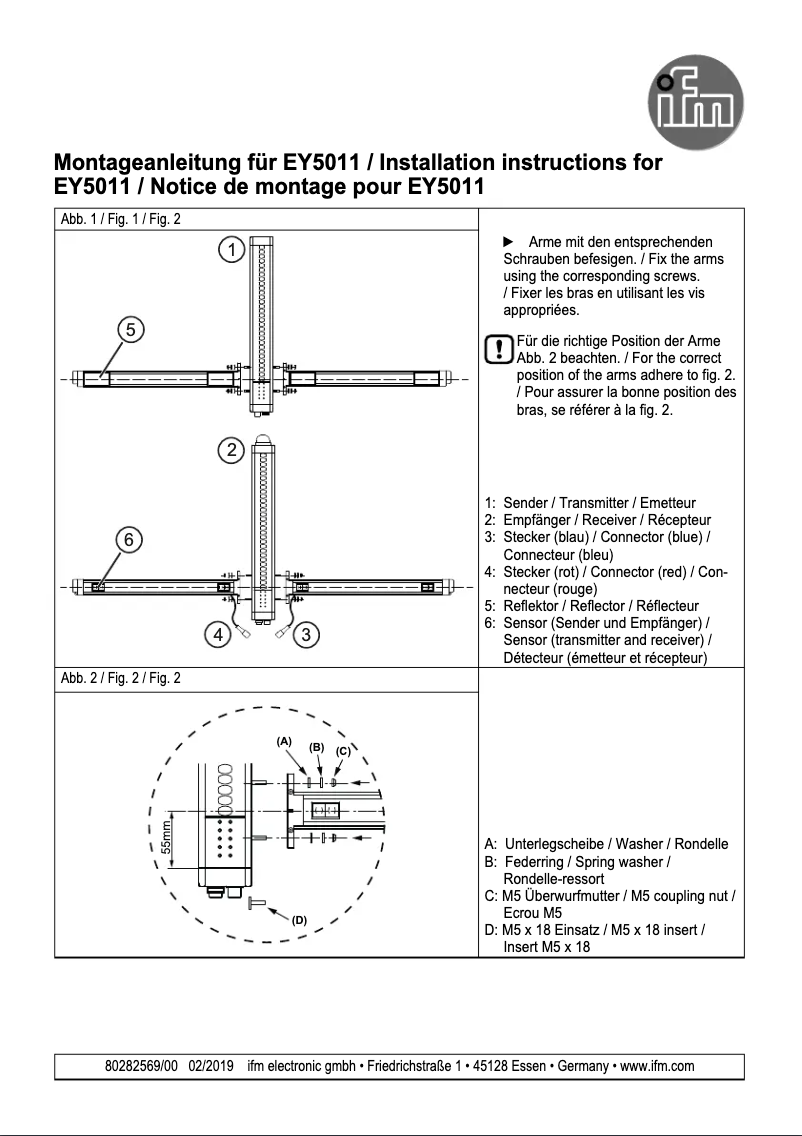 ifm

Montageanleitung für EY5011 / Installation instructions for EY5011 / Notice de montage pour EY5011

Abb. 1 / Fig. 1 / Fig. 2

1

5

2

6

4

3

► Arme mit den entsprechenden Schrauben befesigen. / Fix the arms using the corresponding screws. / Fixer les bras en utilisant les vis appropriées.

! Für die richtige Position der Arme Abb. 2 beachten. / For the correct position of the arms adhere to fig. 2. / Pour assurer la bonne position des bras, se référer à la fig. 2.

1: Sender / Transmitter / Emetteur
2: Empfänger / Receiver / Récepteur
3: Stecker (blau) / Connector (blue) / Connecteur (bleu)
4: Stecker (rot) / Connector (red) / Connecteur (rouge)
5: Reflektor / Reflector / Réflecteur
6: Sensor (Sender und Empfänger) / Sensor (transmitter and receiver) / Détecteur (émetteur et récepteur)

Abb. 2 / Fig. 2 / Fig. 2

(A)
(B)
(C)
55mm
(D)

A: Unterlegscheibe / Washer / Rondelle
B: Federring / Spring washer / Rondelle-ressort
C: M5 Überwurfmutter / M5 coupling nut / Ecrou M5
D: M5 x 18 Einsatz / M5 x 18 insert / Insert M5 x 18

80282569/00 02/2019 ifm electronic gmbh • Friedrichstraße 1 • 45128 Essen • Germany • www.ifm.com