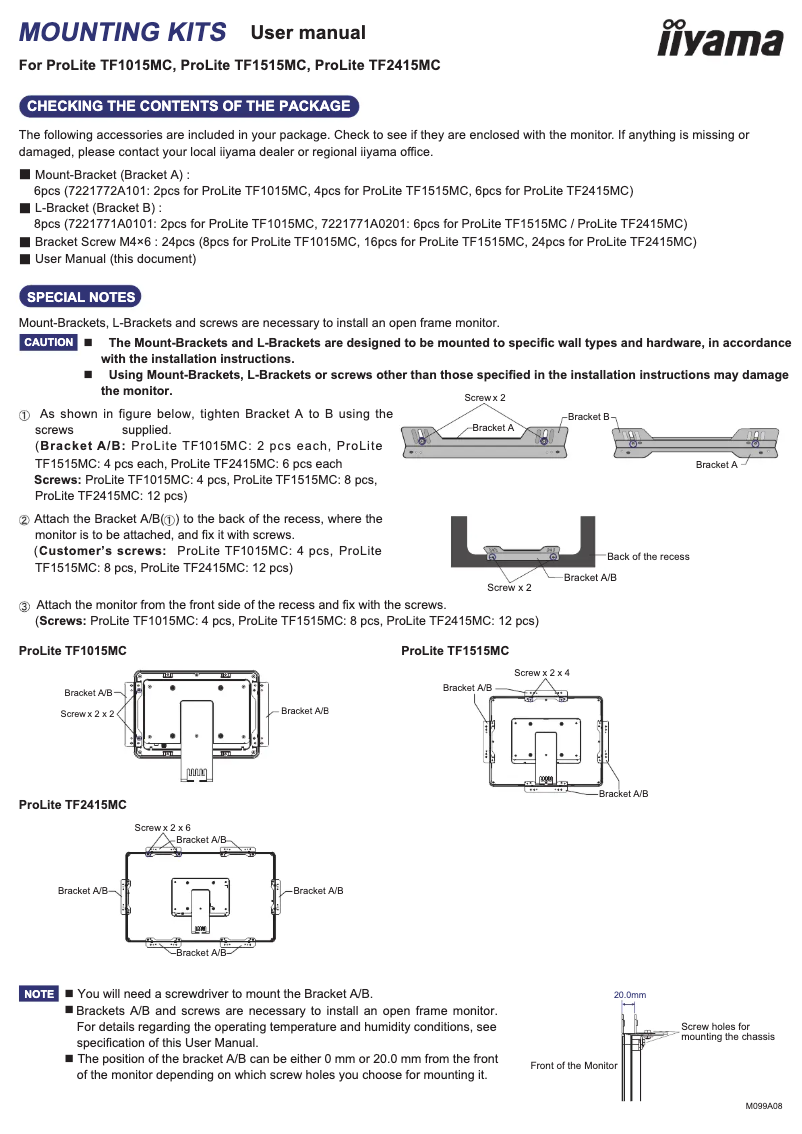 MOUNTING KITS User manual

iiyama

For ProLite TF1015MC, ProLite TF1515MC, ProLite TF2415MC

CHECKING THE CONTENTS OF THE PACKAGE

The following accessories are included in your package. Check to see if they are enclosed with the monitor. If anything is missing or damaged, please contact your local iiyama dealer or regional iiyama office.

■ Mount-Bracket (Bracket A) :
6pcs (7221772A101: 2pcs for ProLite TF1015MC, 4pcs for ProLite TF1515MC, 6pcs for ProLite TF2415MC)
■ L-Bracket (Bracket B) :
8pcs (7221771A0101: 2pcs for ProLite TF1015MC, 7221771A0201: 6pcs for ProLite TF1515MC / ProLite TF2415MC)
■ Bracket Screw M4×6 : 24pcs (8pcs for ProLite TF1015MC, 16pcs for ProLite TF1515MC, 24pcs for ProLite TF2415MC)
■ User Manual (this document)

SPECIAL NOTES

Mount-Brackets, L-Brackets and screws are necessary to install an open frame monitor.

CAUTION ■ The Mount-Brackets and L-Brackets are designed to be mounted to specific wall types and hardware, in accordance with the installation instructions.
■ Using Mount-Brackets, L-Brackets or screws other than those specified in the installation instructions may damage the monitor.

① As shown in figure below, tighten Bracket A to B using the screws supplied.
(Bracket A/B: ProLite TF1015MC: 2 pcs each, ProLite TF1515MC: 4 pcs each, ProLite TF2415MC: 6 pcs each
Screws: ProLite TF1015MC: 4 pcs, ProLite TF1515MC: 8 pcs, ProLite TF2415MC: 12 pcs)

Screw x 2
Bracket A
Bracket B
Bracket A

② Attach the Bracket A/B(①) to the back of the recess, where the monitor is to be attached, and fix it with screws.
(Customer's screws: ProLite TF1015MC: 4 pcs, ProLite TF1515MC: 8 pcs, ProLite TF2415MC: 12 pcs)

Back of the recess
Bracket A/B
Screw x 2

③ Attach the monitor from the front side of the recess and fix with the screws.
(Screws: ProLite TF1015MC: 4 pcs, ProLite TF1515MC: 8 pcs, ProLite TF2415MC: 12 pcs)

ProLite TF1015MC
Bracket A/B
Screw x 2 x 2
Bracket A/B

ProLite TF1515MC
Screw x 2 x 4
Bracket A/B
Bracket A/B

ProLite TF2415MC
Screw x 2 x 6
Bracket A/B
Bracket A/B
Bracket A/B
Bracket A/B

NOTE ■ You will need a screwdriver to mount the Bracket A/B.
■ Brackets A/B and screws are necessary to install an open frame monitor. For details regarding the operating temperature and humidity conditions, see specification of this User Manual.
■ The position of the bracket A/B can be either 0 mm or 20.0 mm from the front of the monitor depending on which screw holes you choose for mounting it.

20.0mm
Screw holes for mounting the chassis
Front of the Monitor

M099A08