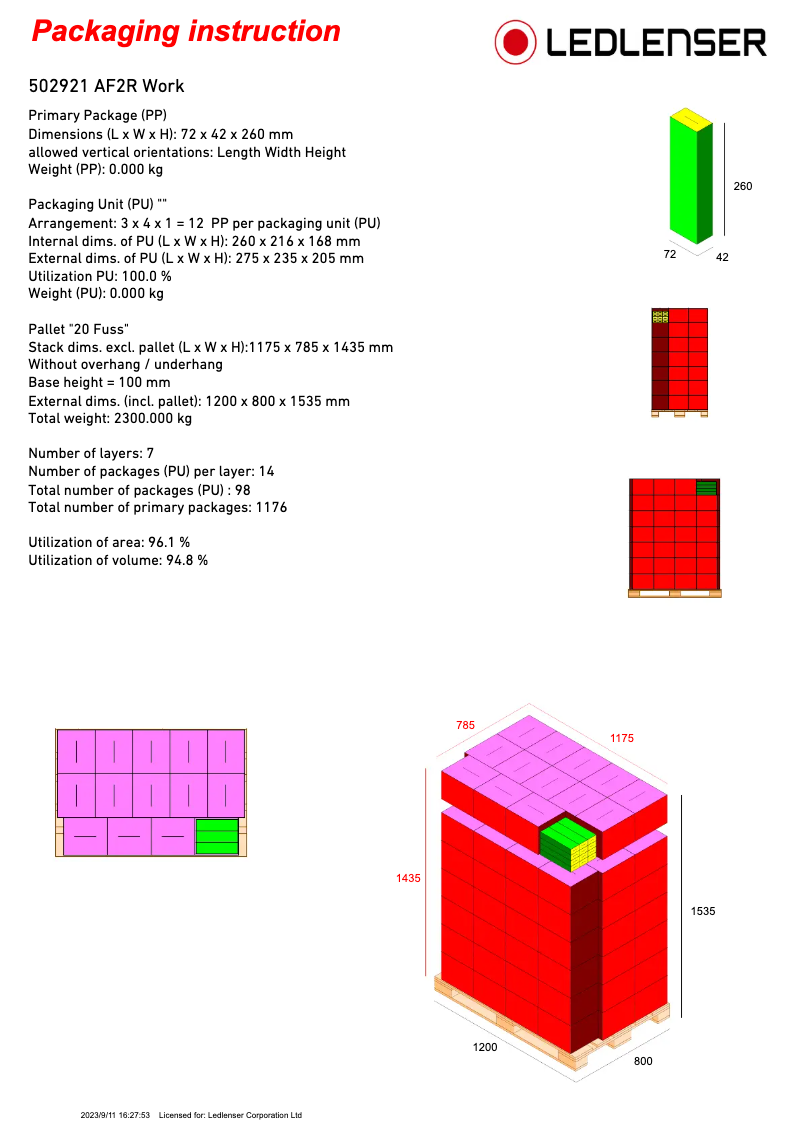 Packaging instruction

LEDLENSER

502921 AF2R Work

Primary Package (PP)
Dimensions (L x W x H): 72 x 42 x 260 mm
allowed vertical orientations: Length Width Height
Weight (PP): 0.000 kg

Packaging Unit (PU) ""
Arrangement: 3 x 4 x 1 = 12 PP per packaging unit (PU)
Internal dims. of PU (L x W x H): 260 x 216 x 168 mm
External dims. of PU (L x W x H): 275 x 235 x 205 mm
Utilization PU: 100.0 %
Weight (PU): 0.000 kg

Pallet "20 Fuss"
Stack dims. excl. pallet (L x W x H):1175 x 785 x 1435 mm
Without overhang / underhang
Base height = 100 mm
External dims. (incl. pallet): 1200 x 800 x 1535 mm
Total weight: 2300.000 kg

Number of layers: 7
Number of packages (PU) per layer: 14
Total number of packages (PU) : 98
Total number of primary packages: 1176

Utilization of area: 96.1 %
Utilization of volume: 94.8 %

260
72
42

785
1175
1435
1535
1200
800

2023/9/11 16:27:53 Licensed for: Ledlenser Corporation Ltd