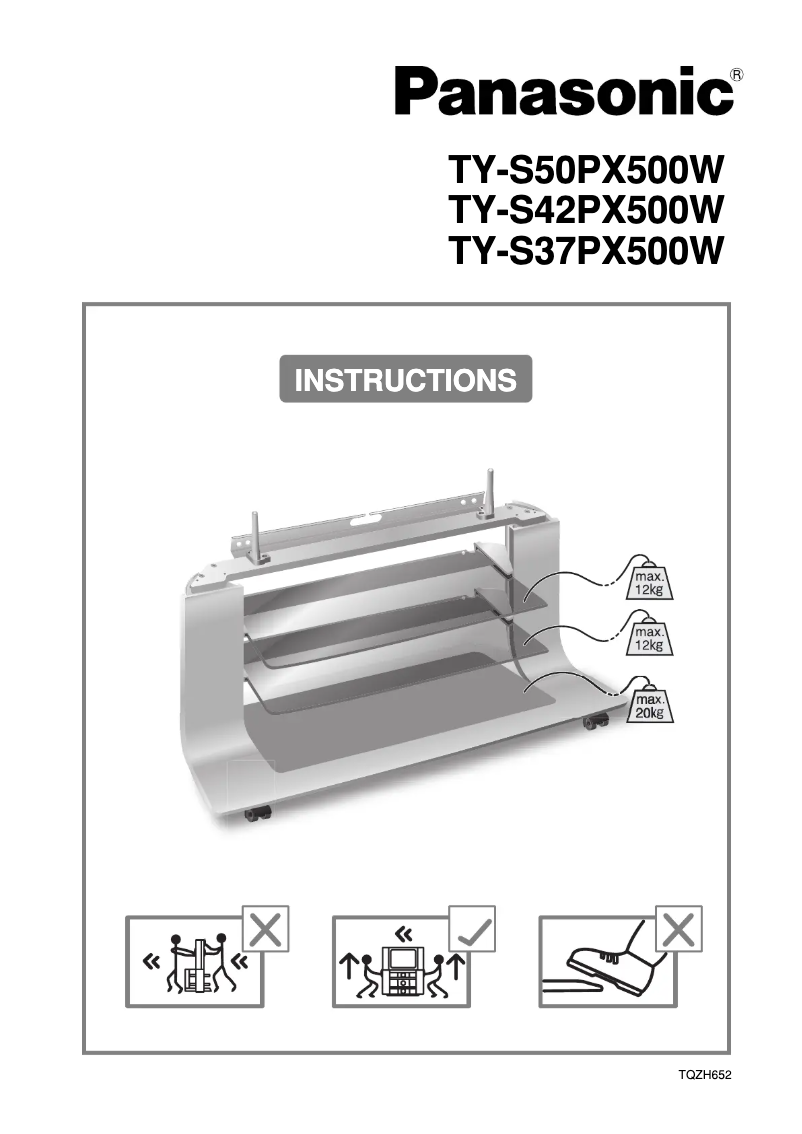 Panasonic®

TY-S50PX500W
TY-S42PX500W
TY-S37PX500W

INSTRUCTIONS

max. 12kg

max. 12kg

max. 20kg

TQZH652