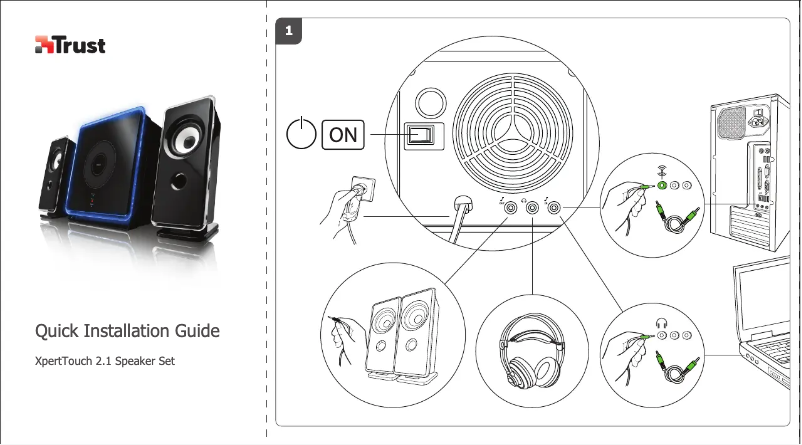 Trust

Quick Installation Guide

XpertTouch 2.1 Speaker Set

1

ON