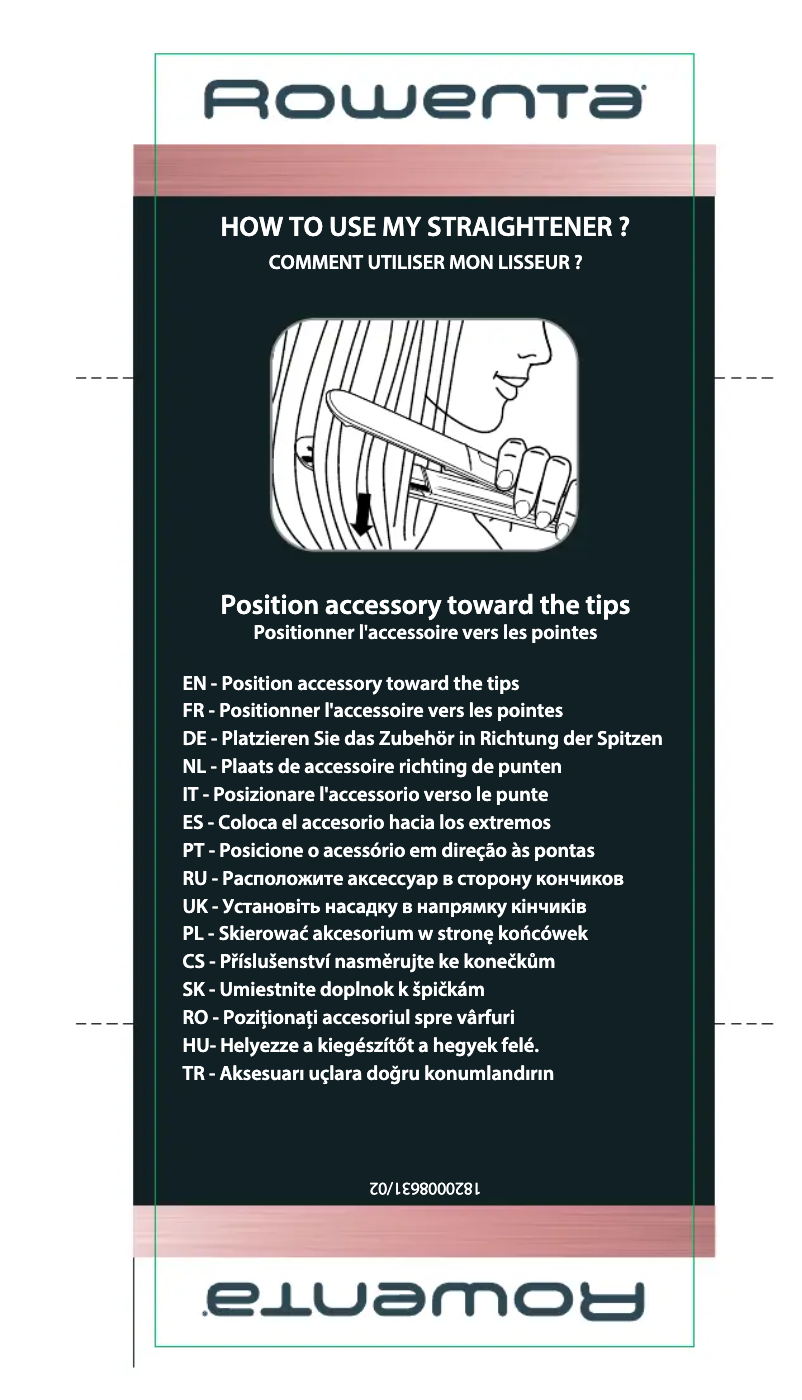 Rowenta

HOW TO USE MY STRAIGHTENER ?
COMMENT UTILISER MON LISSEUR ?

Position accessory toward the tips
Positionner l'accessoire vers les pointes

EN - Position accessory toward the tips
FR - Positionner l'accessoire vers les pointes
DE - Platzieren Sie das Zubehör in Richtung der Spitzen
NL - Plaats de accessoire richting de punten
IT - Posizionare l'accessorio verso le punte
ES - Coloca el accesorio hacia los extremos
PT - Posicione o acessório em direção às pontas
RU - Расположите аксессуар в сторону кончиков
UK - Установіть насадку в напрямку кінчиків
PL - Skierować akcesorium w stronę końcówek
CS - Příslušenství nasměrujte ke konečkům
SK - Umiestnite doplnok k špičkám
RO - Poziționați accesoriul spre vârfuri
HU- Helyezze a kiegészítőt a hegyek felé.
TR - Aksesuarı uçlara doğru konumlandırın

1820008631/02

Rowenta