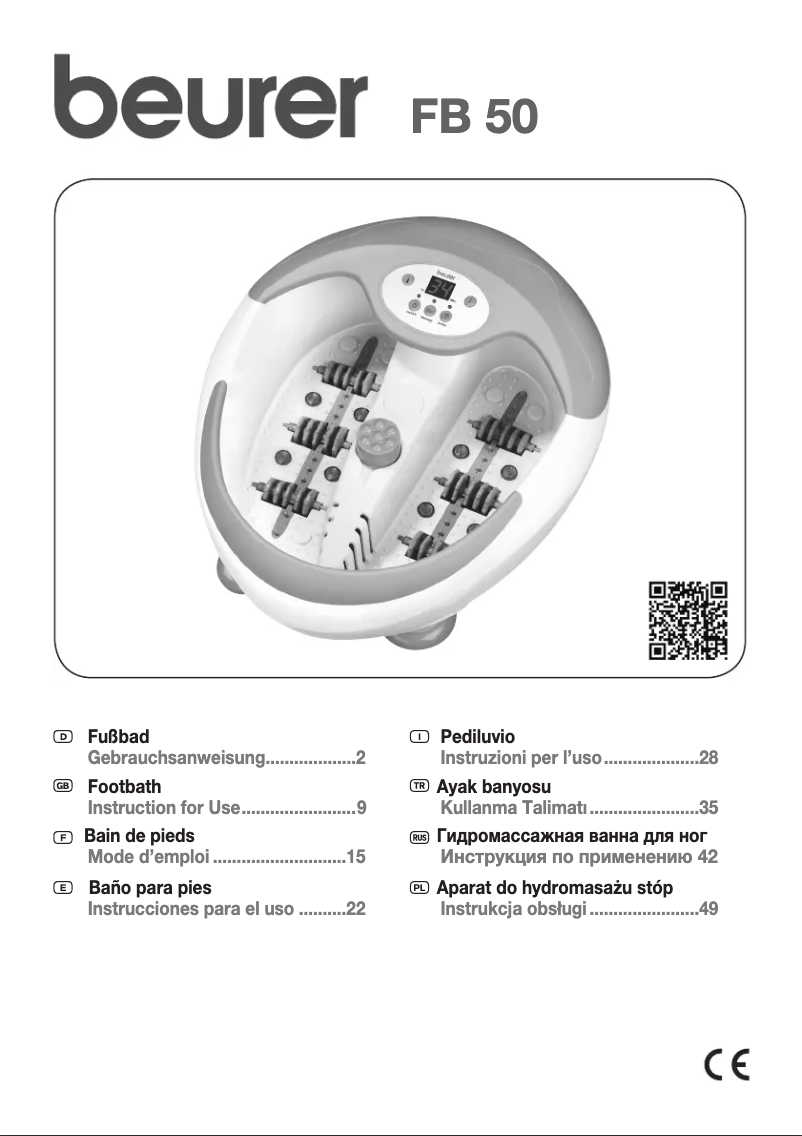 beurer FB 50

beurer
34

D Fußbad
Gebrauchsanweisung...................2

GB Footbath
Instruction for Use........................9

F Bain de pieds
Mode d'emploi ............................15

E Baño para pies
Instrucciones para el uso ..........22

I Pediluvio
Instruzioni per l'uso....................28

TR Ayak banyosu
Kullanma Talimatı.......................35

RUS Гидромассажная ванна для ног
Инструкция по применению 42

PL Aparat do hydromasażu stóp
Instrukcja obsługi.......................49

CE