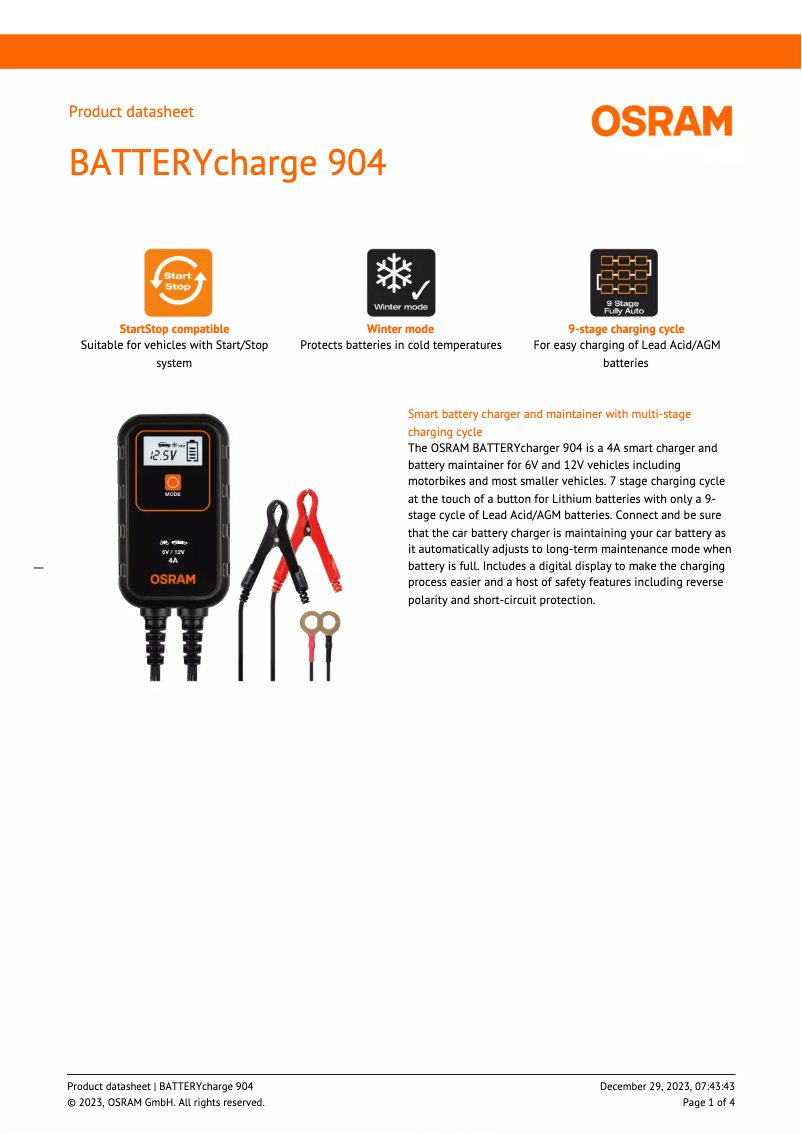 Product datasheet

OSRAM

BATTERYcharge 904

Start Stop

StartStop compatible
Suitable for vehicles with Start/Stop system

Winter mode

Winter mode
Protects batteries in cold temperatures

9 Stage Fully Auto

9-stage charging cycle
For easy charging of Lead Acid/AGM batteries

12.5V

MODE

6V / 12V
4A
OSRAM

Smart battery charger and maintainer with multi-stage charging cycle

The OSRAM BATTERYcharger 904 is a 4A smart charger and battery maintainer for 6V and 12V vehicles including motorbikes and most smaller vehicles. 7 stage charging cycle at the touch of a button for Lithium batteries with only a 9-stage cycle of Lead Acid/AGM batteries. Connect and be sure that the car battery charger is maintaining your car battery as it automatically adjusts to long-term maintenance mode when battery is full. Includes a digital display to make the charging process easier and a host of safety features including reverse polarity and short-circuit protection.

Product datasheet | BATTERYcharge 904
© 2023, OSRAM GmbH. All rights reserved.

December 29, 2023, 07:43:43
Page 1 of 4