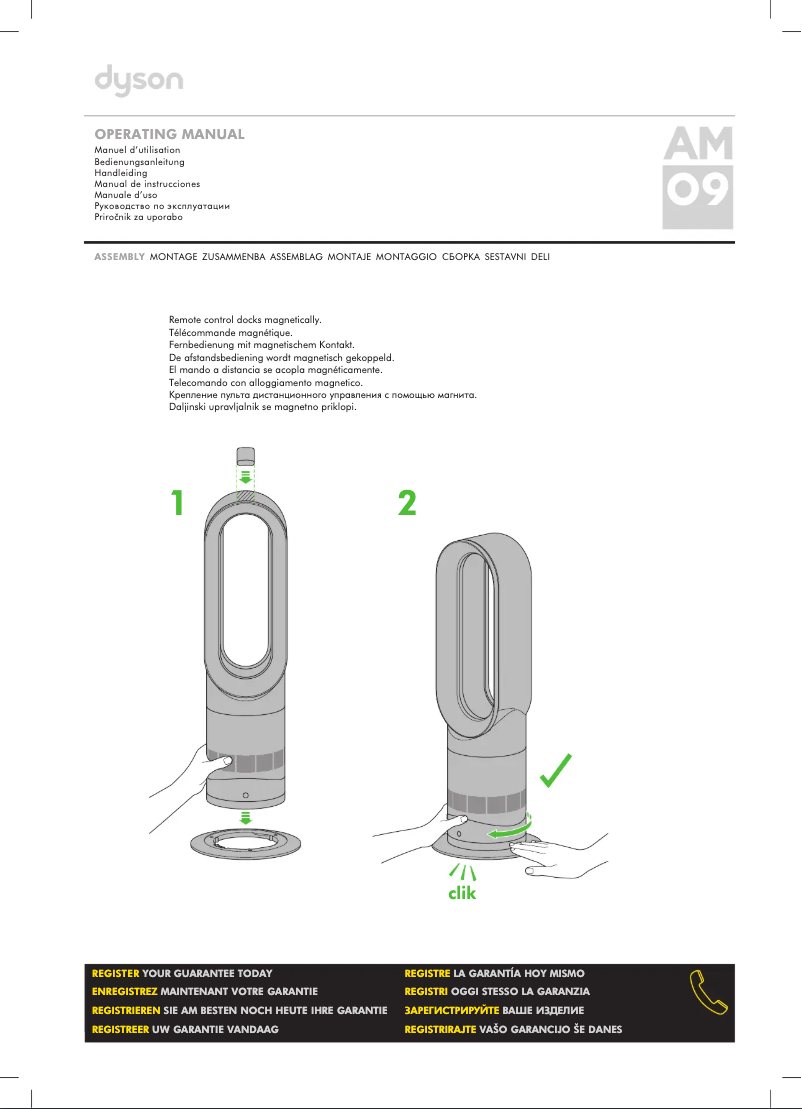 dyson

OPERATING MANUAL
Manuel d'utilisation
Bedienungsanleitung
Handleiding
Manual de instrucciones
Manuale d'uso
Руководство по эксплуатации
Priročnik za uporabo

AM
09

ASSEMBLY MONTAGE ZUSAMMENBA ASSEMBLAG MONTAJE MONTAGGIO СБОРКА SESTAVNI DELI

Remote control docks magnetically.
Télécommande magnétique.
Fernbedienung mit magnetischem Kontakt.
De afstandsbediening wordt magnetisch gekoppeld.
El mando a distancia se acopla magnéticamente.
Telecomando con alloggiamento magnetico.
Крепление пульта дистанционного управления с помощью магнита.
Daljinski upravljalnik se magnetno priklopi.

1

2

clik

REGISTER YOUR GUARANTEE TODAY
ENREGISTREZ MAINTENANT VOTRE GARANTIE
REGISTRIEREN SIE AM BESTEN NOCH HEUTE IHRE GARANTIE
REGISTREER UW GARANTIE VANDAAG

REGISTRE LA GARANTÍA HOY MISMO
REGISTRI OGGI STESSO LA GARANZIA
ЗАРЕГИСТРИРУЙТЕ ВАШЕ ИЗДЕЛИЕ
REGISTRIRAJTE VAŠO GARANCIJO ŠE DANES