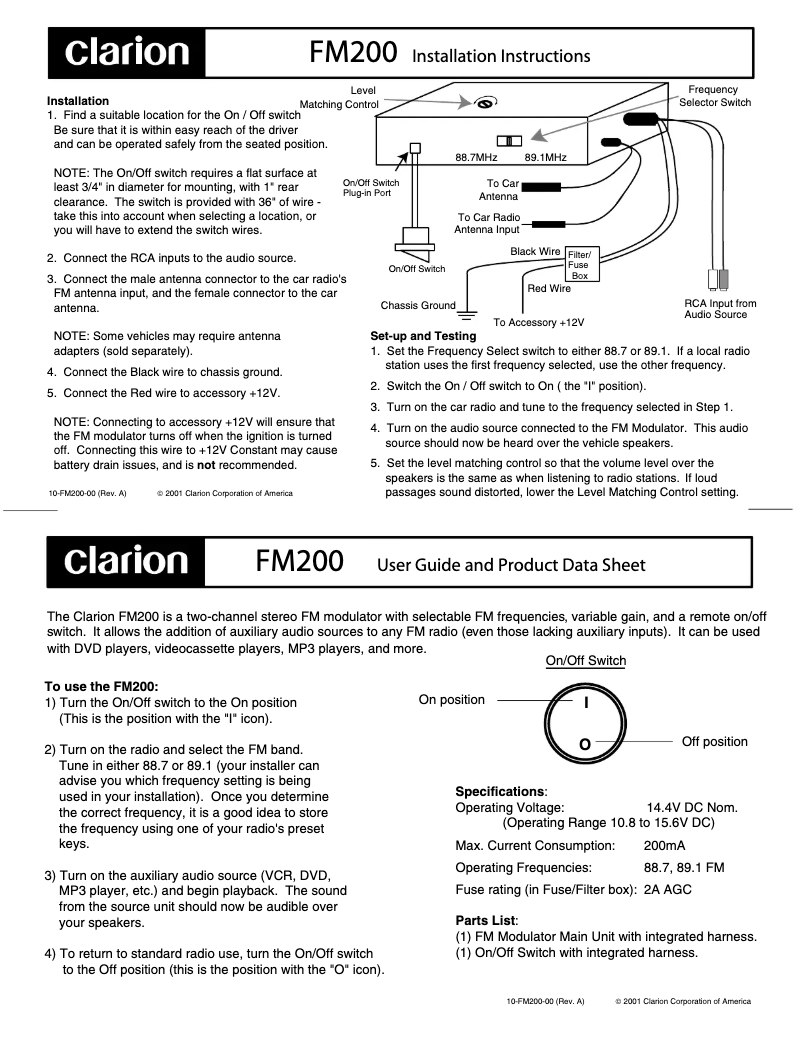 clarion FM200 Installation Instructions

Installation
1. Find a suitable location for the On / Off switch Be sure that it is within easy reach of the driver and can be operated safely from the seated position.

NOTE: The On/Off switch requires a flat surface at least 3/4" in diameter for mounting, with 1" rear clearance. The switch is provided with 36" of wire - take this into account when selecting a location, or you will have to extend the switch wires.

2. Connect the RCA inputs to the audio source.

3. Connect the male antenna connector to the car radio's FM antenna input, and the female connector to the car antenna.

NOTE: Some vehicles may require antenna adapters (sold separately).

4. Connect the Black wire to chassis ground.

5. Connect the Red wire to accessory +12V.

NOTE: Connecting to accessory +12V will ensure that the FM modulator turns off when the ignition is turned off. Connecting this wire to +12V Constant may cause battery drain issues, and is **not** recommended.

10-FM200-00 (Rev. A) © 2001 Clarion Corporation of America

Level Matching Control
Frequency Selector Switch
88.7MHz 89.1MHz
On/Off Switch Plug-in Port
To Car Antenna
To Car Radio Antenna Input
On/Off Switch
Black Wire
Filter/ Fuse Box
Red Wire
Chassis Ground
To Accessory +12V
RCA Input from Audio Source

Set-up and Testing
1. Set the Frequency Select switch to either 88.7 or 89.1. If a local radio station uses the first frequency selected, use the other frequency.

2. Switch the On / Off switch to On ( the "I" position).

3. Turn on the car radio and tune to the frequency selected in Step 1.

4. Turn on the audio source connected to the FM Modulator. This audio source should now be heard over the vehicle speakers.

5. Set the level matching control so that the volume level over the speakers is the same as when listening to radio stations. If loud passages sound distorted, lower the Level Matching Control setting.

clarion FM200 User Guide and Product Data Sheet

The Clarion FM200 is a two-channel stereo FM modulator with selectable FM frequencies, variable gain, and a remote on/off switch. It allows the addition of auxiliary audio sources to any FM radio (even those lacking auxiliary inputs). It can be used with DVD players, videocassette players, MP3 players, and more.

To use the FM200:
1) Turn the On/Off switch to the On position (This is the position with the "I" icon).

2) Turn on the radio and select the FM band. Tune in either 88.7 or 89.1 (your installer can advise you which frequency setting is being used in your installation). Once you determine the correct frequency, it is a good idea to store the frequency using one of your radio's preset keys.

3) Turn on the auxiliary audio source (VCR, DVD, MP3 player, etc.) and begin playback. The sound from the source unit should now be audible over your speakers.

4) To return to standard radio use, turn the On/Off switch to the Off position (this is the position with the "O" icon).

On/Off Switch
On position
I
O
Off position

Specifications:
Operating Voltage: 14.4V DC Nom. (Operating Range 10.8 to 15.6V DC)
Max. Current Consumption: 200mA
Operating Frequencies: 88.7, 89.1 FM
Fuse rating (in Fuse/Filter box): 2A AGC

Parts List:
(1) FM Modulator Main Unit with integrated harness.
(1) On/Off Switch with integrated harness.

10-FM200-00 (Rev. A) © 2001 Clarion Corporation of America