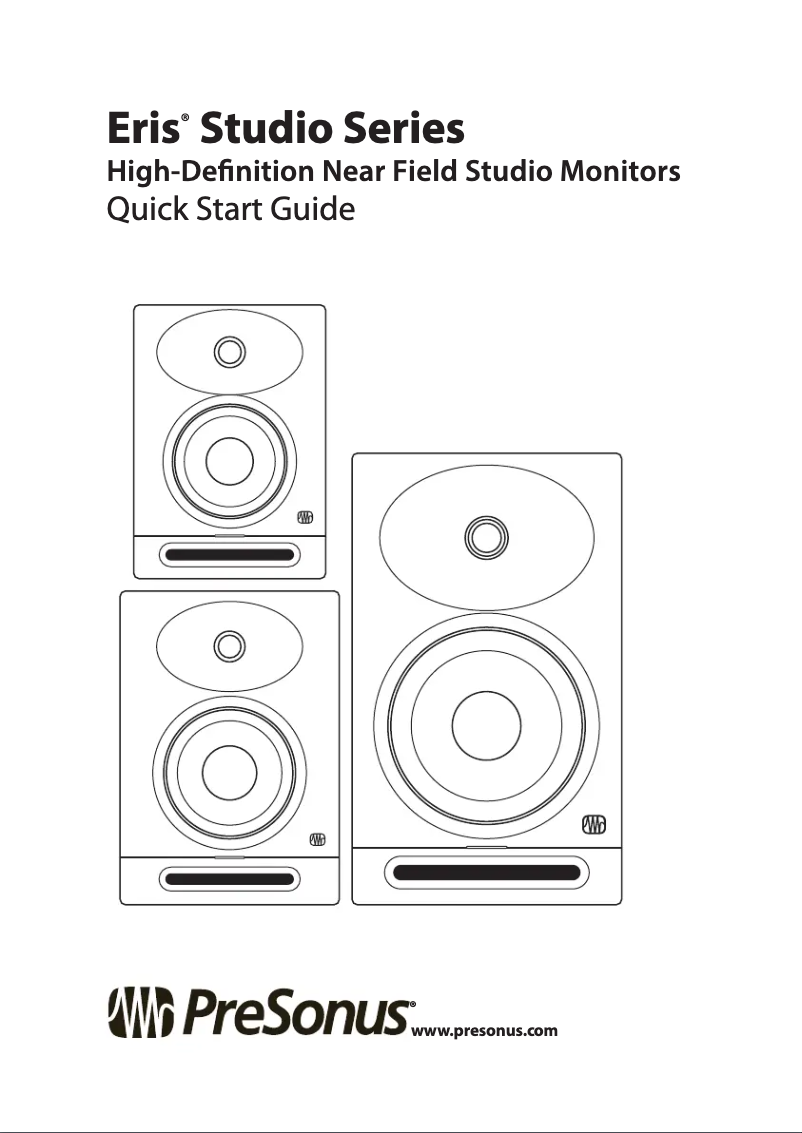 Eris® Studio Series
High-Definition Near Field Studio Monitors
Quick Start Guide

PreSonus®
www.presonus.com