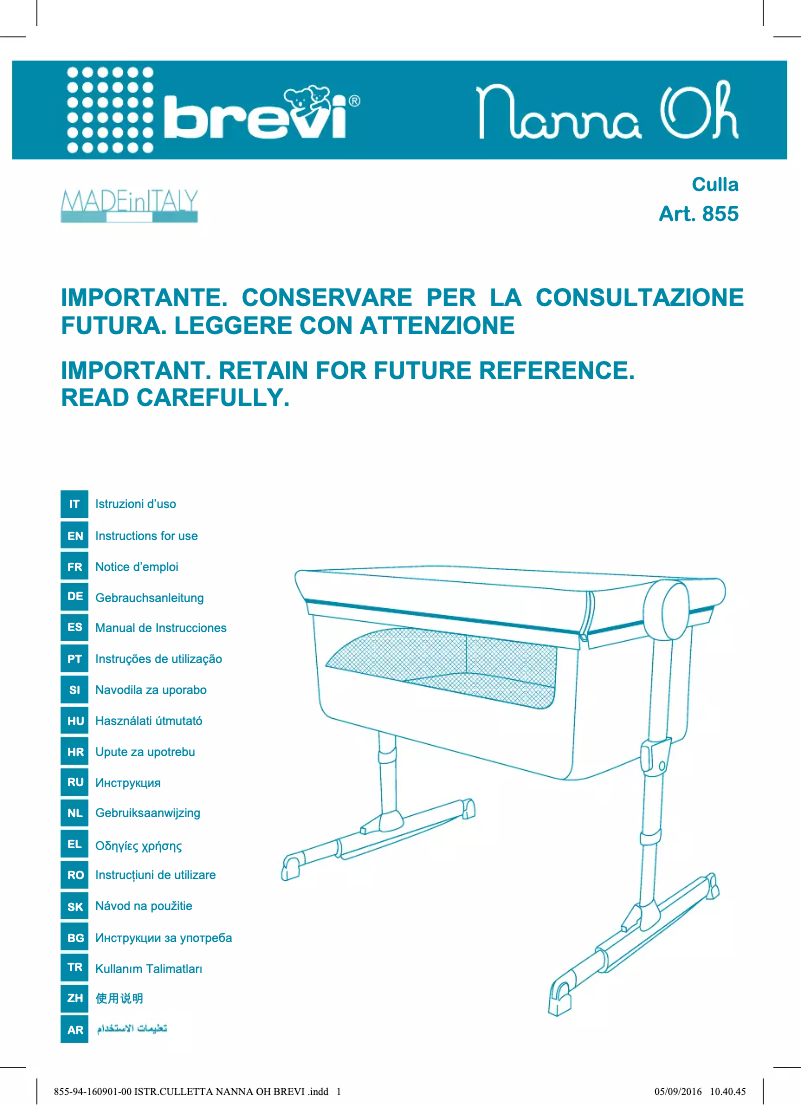 brevi®

Nanna Oh

MADEinITALY

Culla
Art. 855

IMPORTANTE. CONSERVARE PER LA CONSULTAZIONE FUTURA. LEGGERE CON ATTENZIONE

IMPORTANT. RETAIN FOR FUTURE REFERENCE. READ CAREFULLY.

IT Istruzioni d'uso
EN Instructions for use
FR Notice d'emploi
DE Gebrauchsanleitung
ES Manual de Instrucciones
PT Instruções de utilização
SI Navodila za uporabo
HU Használati útmutató
HR Upute za upotrebu
RU Инструкция
NL Gebruiksaanwijzing
EL Οδηγίες χρήσης
RO Instrucțiuni de utilizare
SK Návod na použitie
BG Инструкции за употреба
TR Kullanım Talimatları
ZH 使用说明
AR تعليمات الاستخدام

855-94-160901-00 ISTR.CULLETTA NANNA OH BREVI .indd 1

05/09/2016 10.40.45